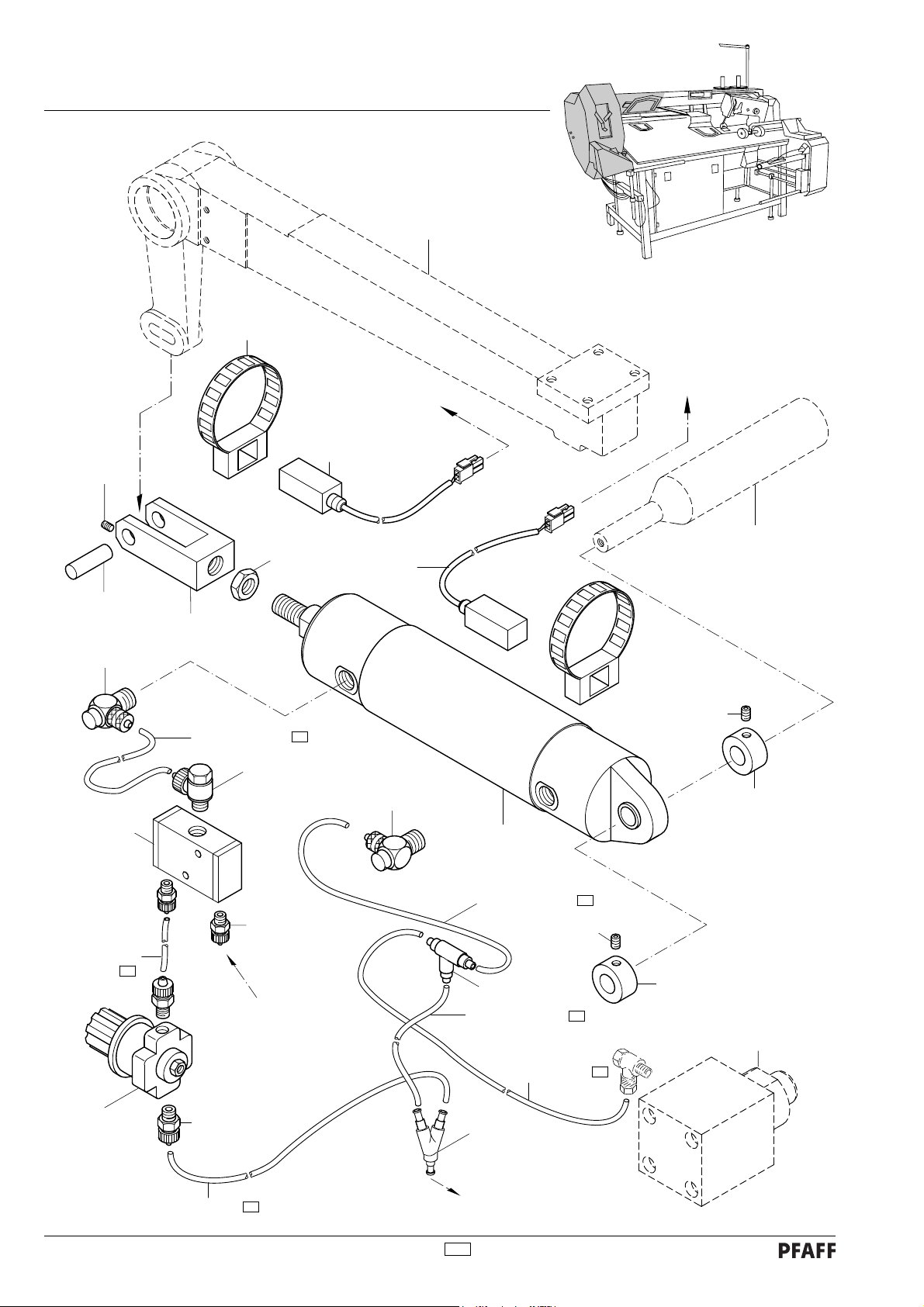 PFAFF