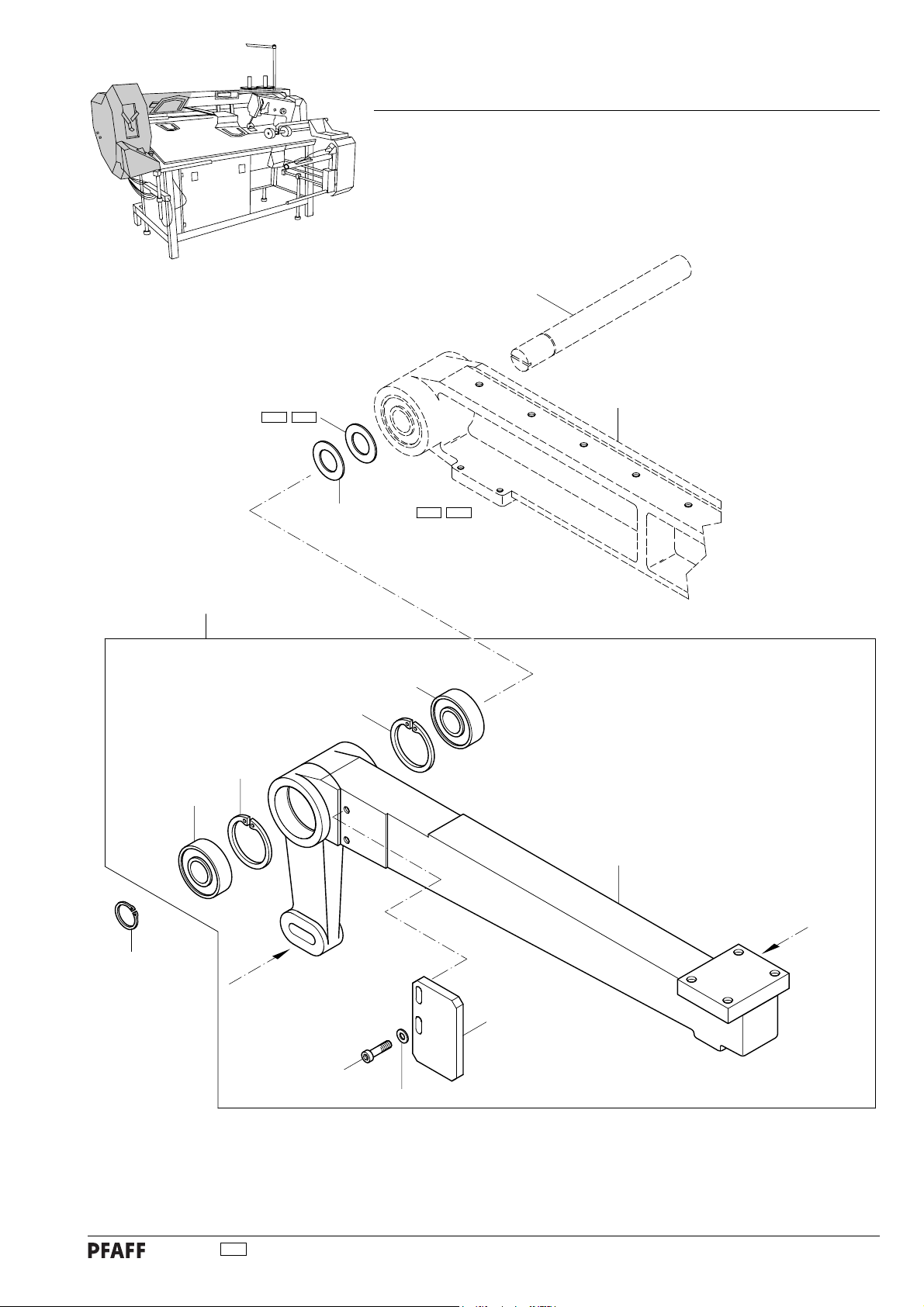 PFAFF