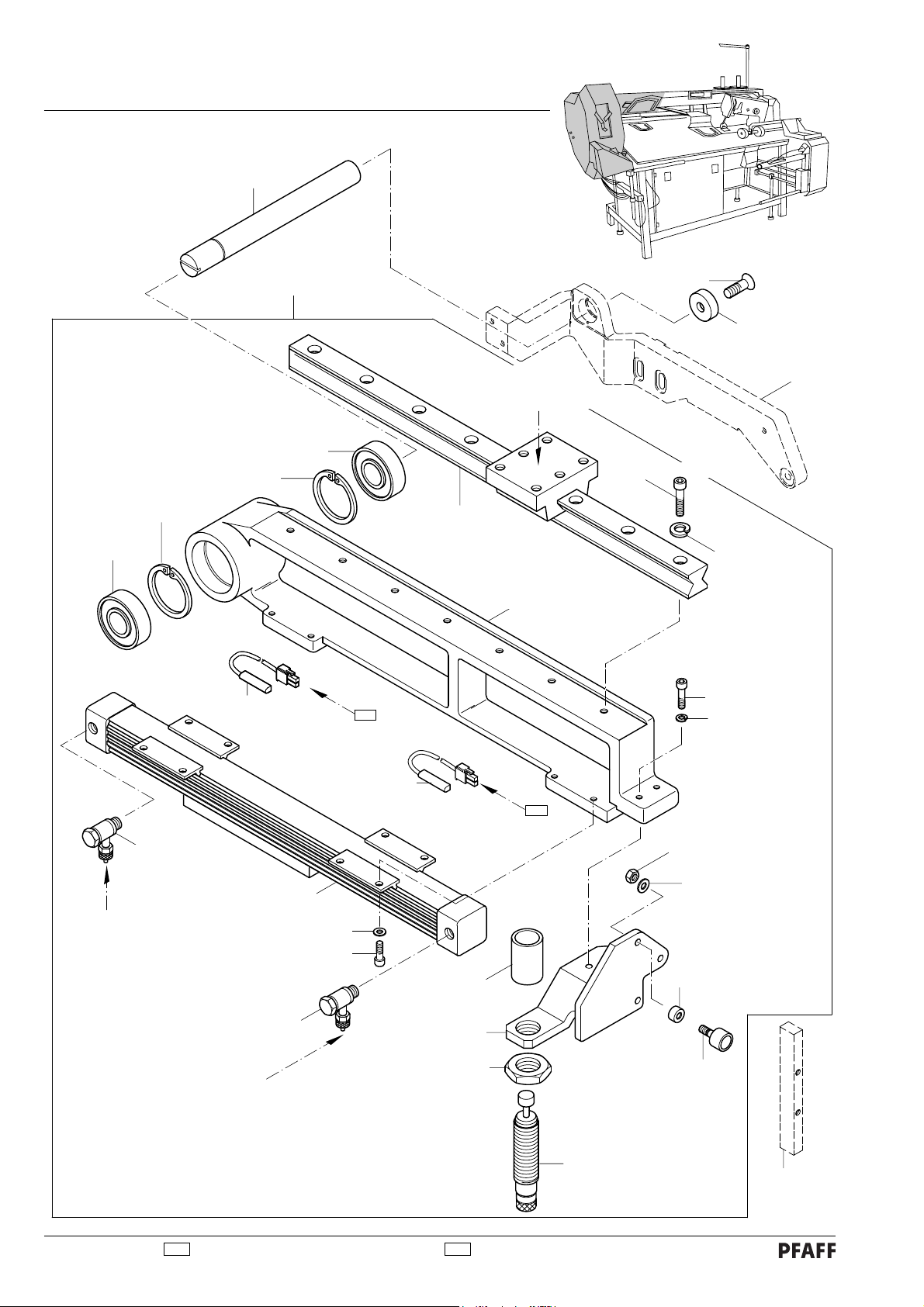 PFAFF