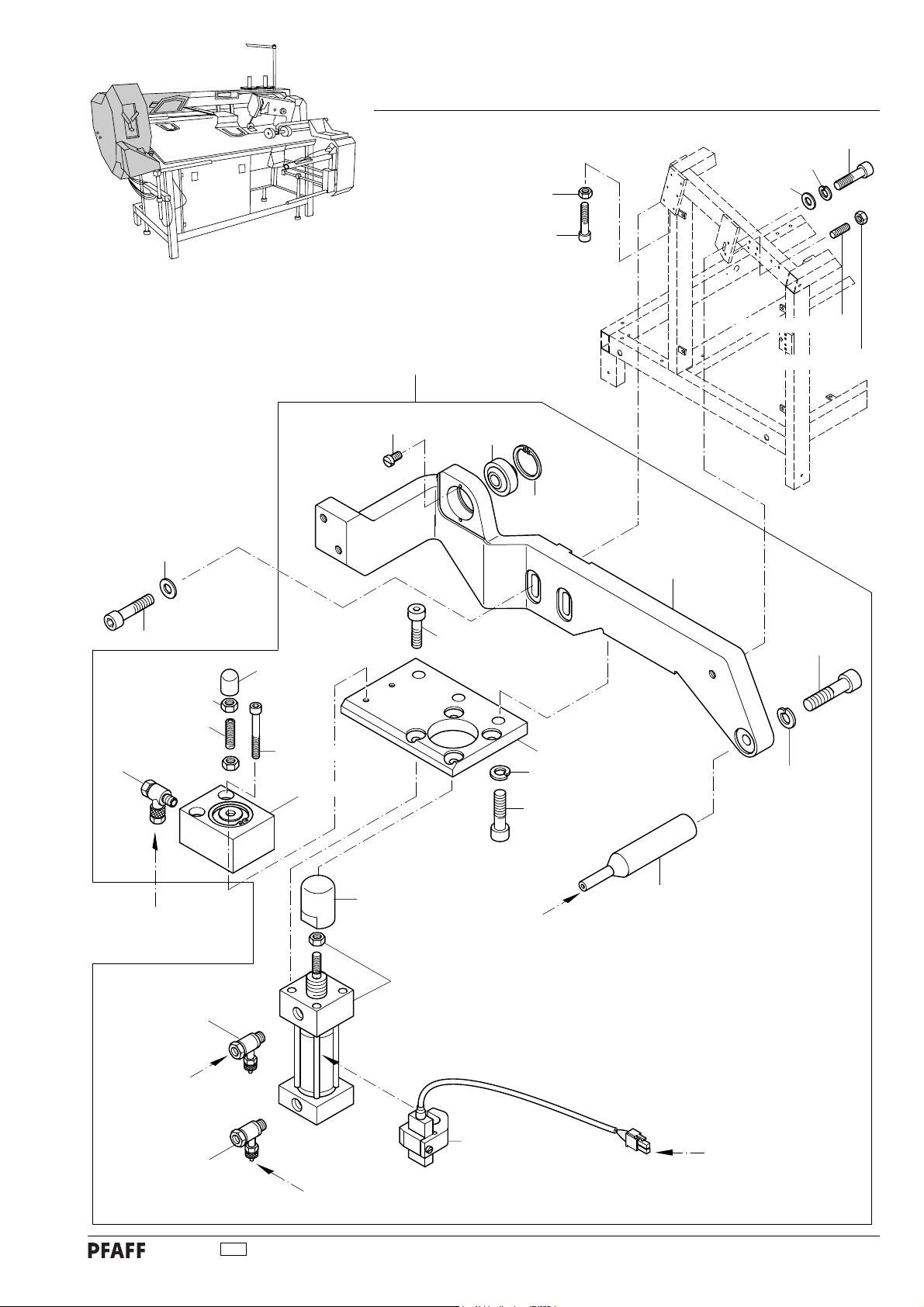 PFAFF