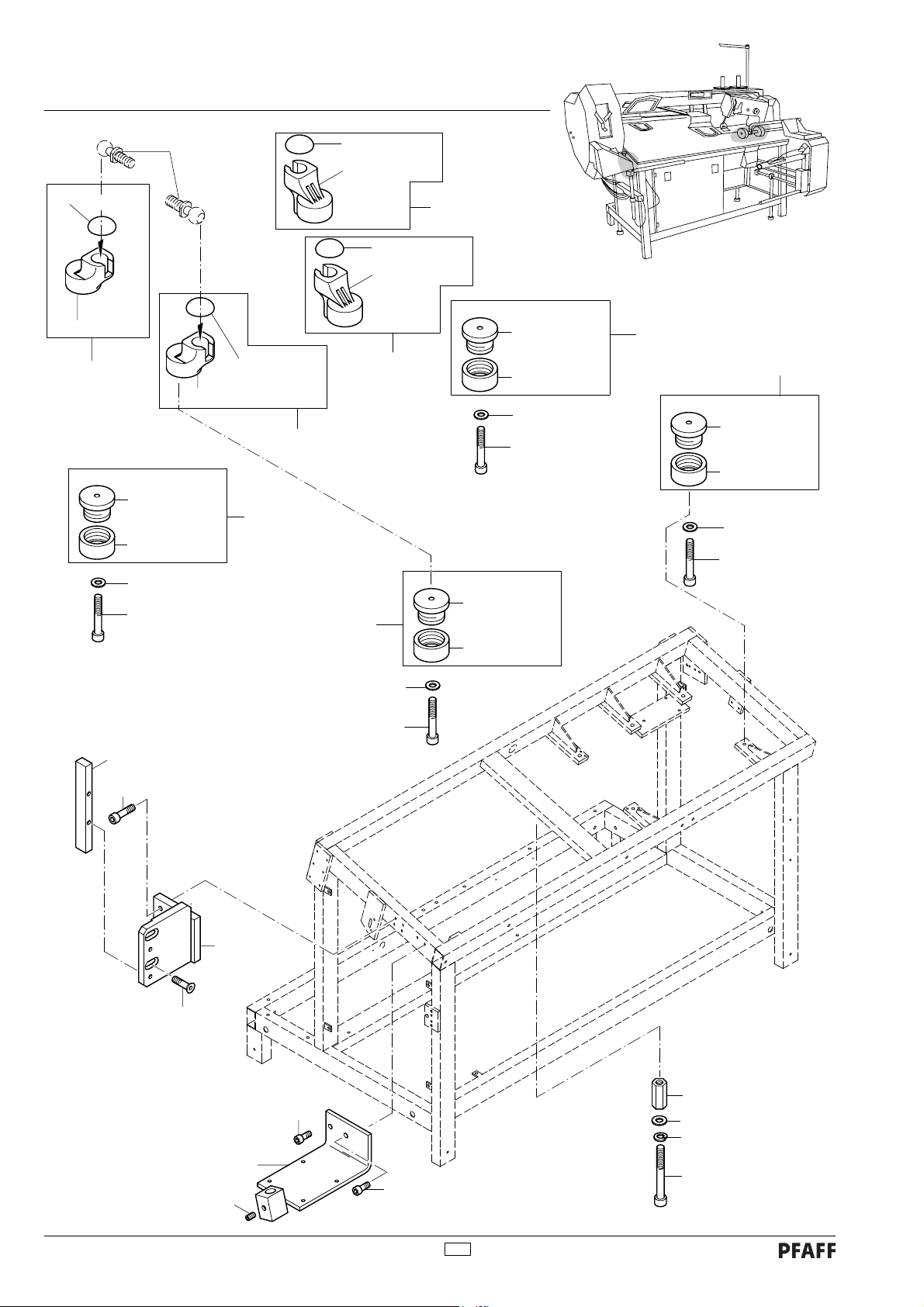 PFAFF