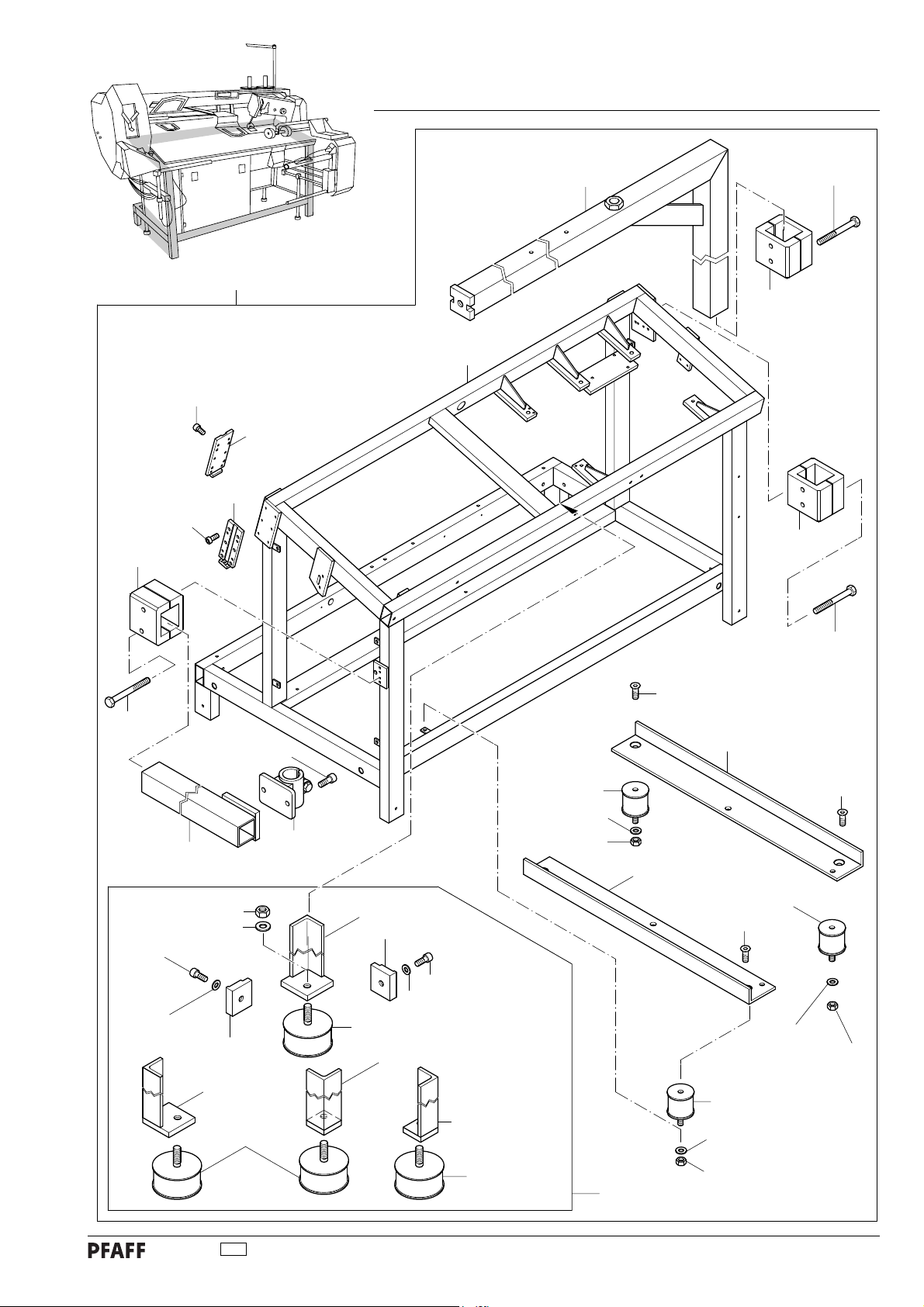 PFAFF