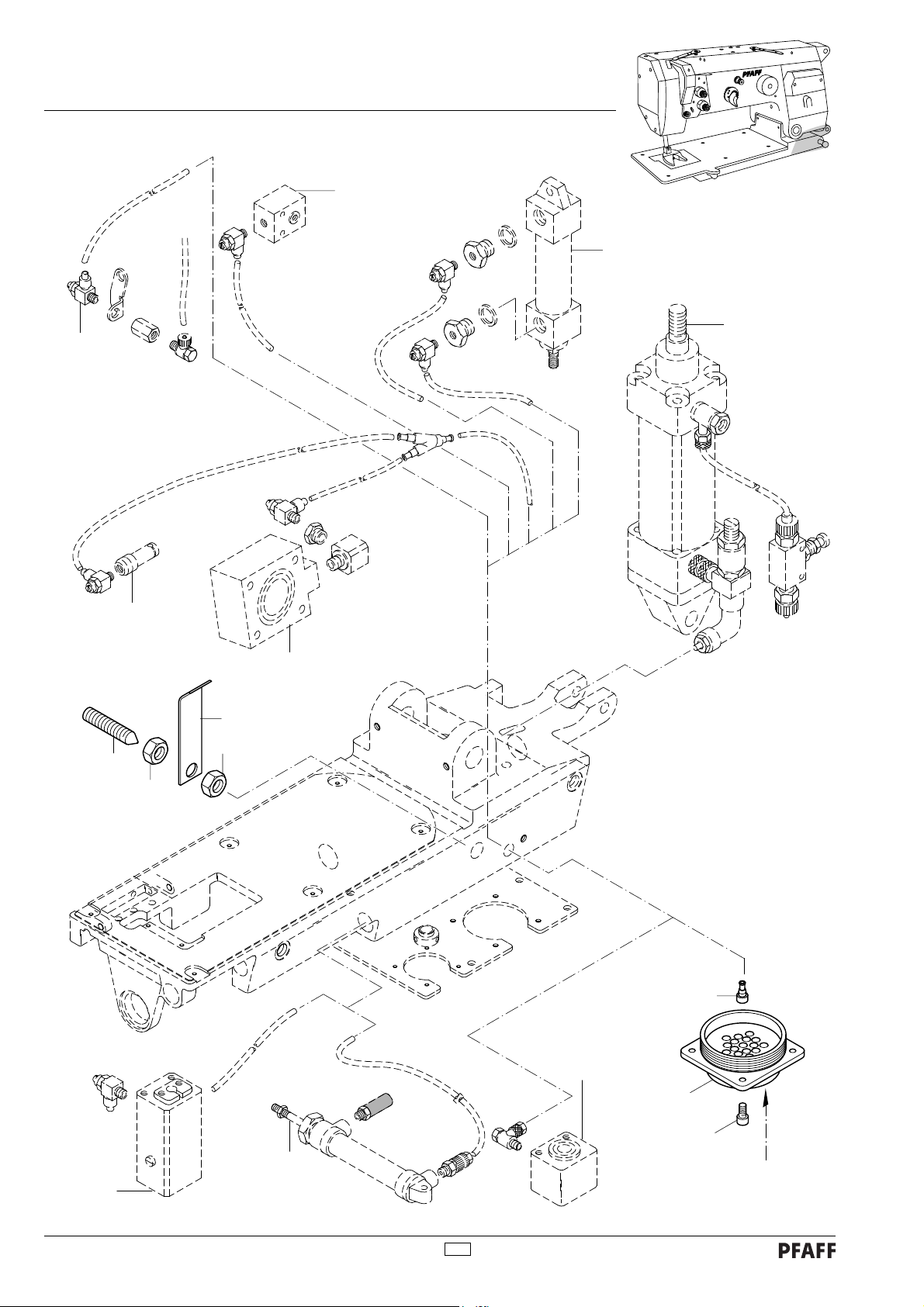 PFAFF

PFAFF