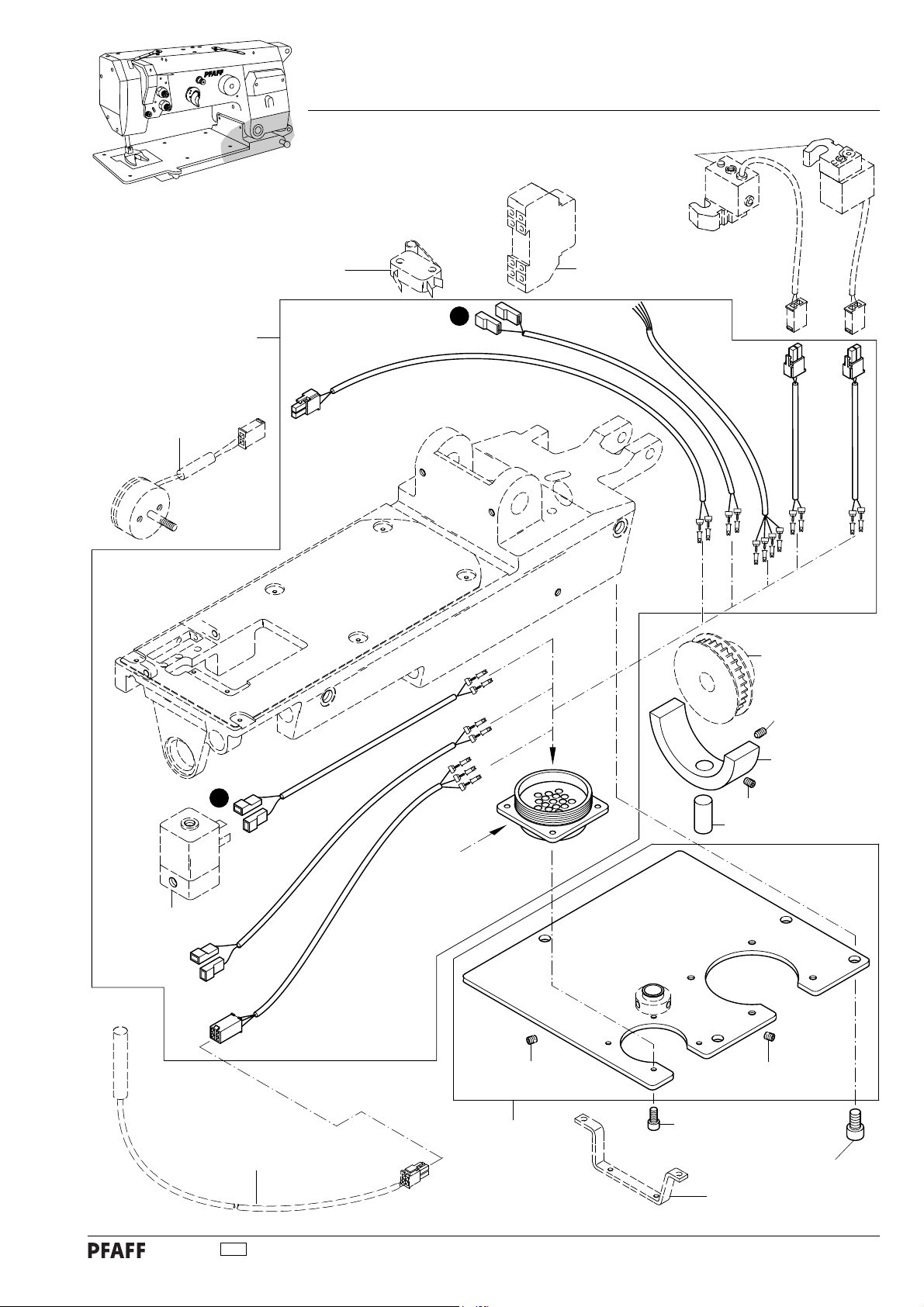 PFAFF

PFAFF