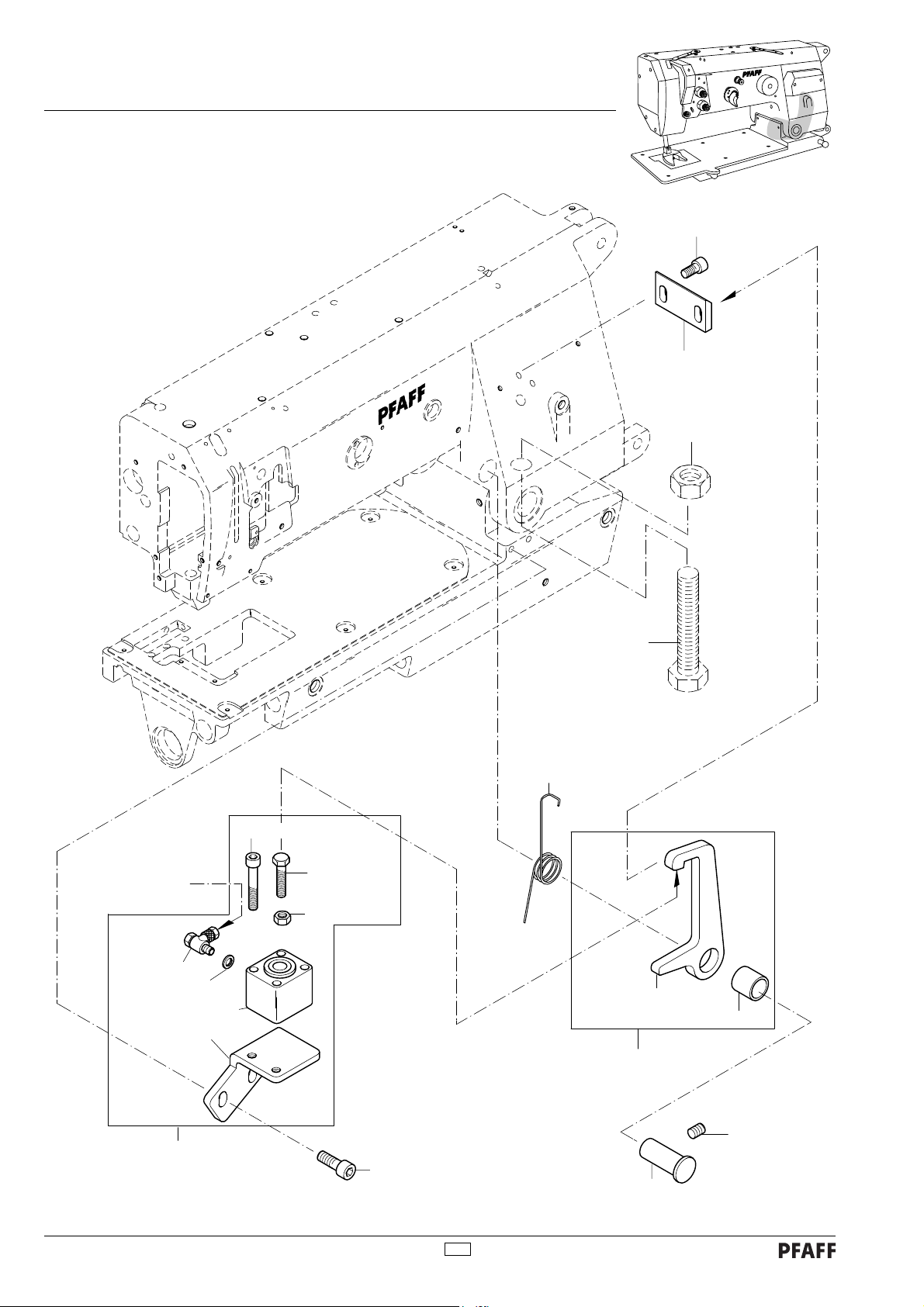 PFAFF

PFAFF

PFAFF