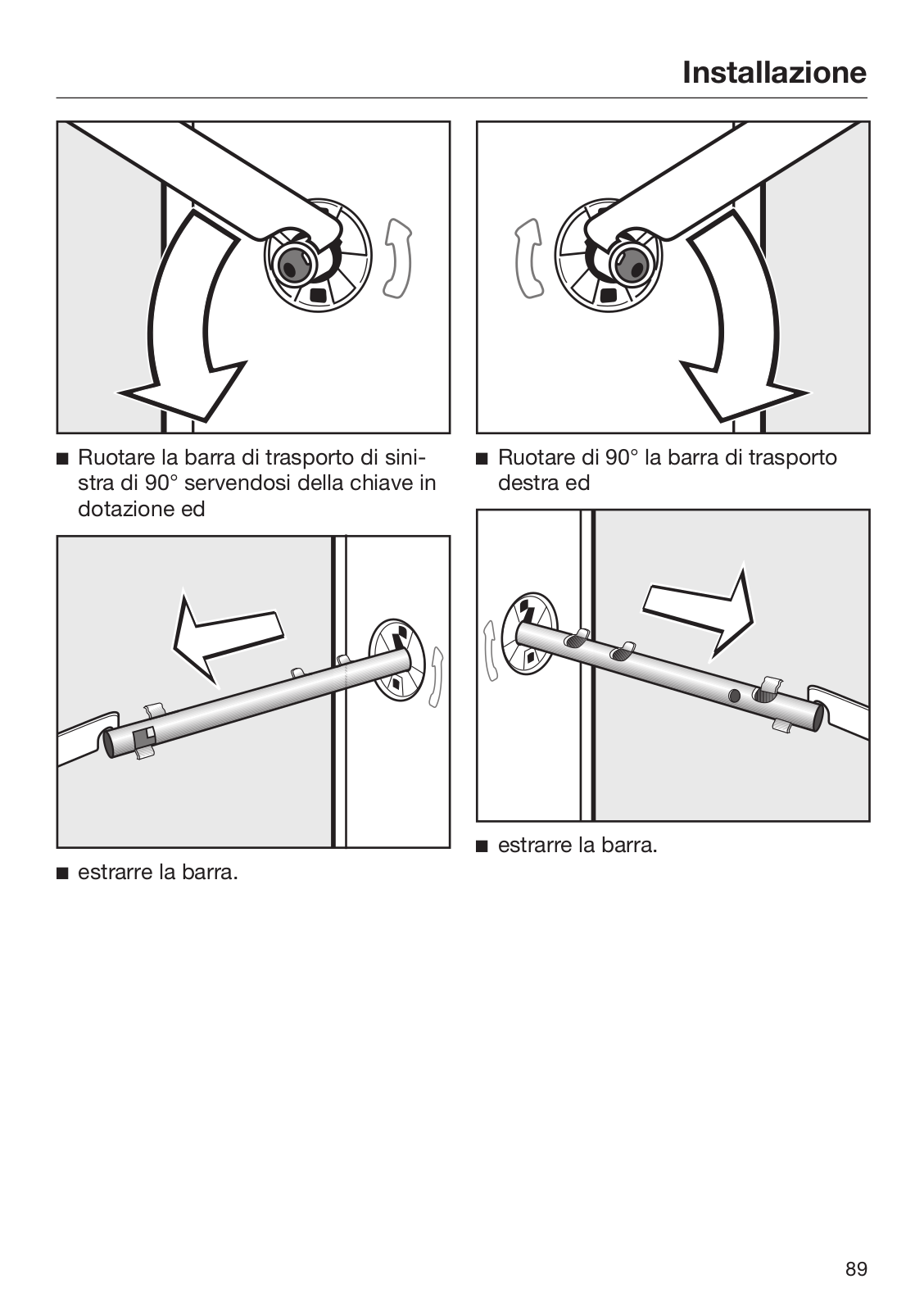 Installazione

■ Ruotare la barra di trasporto di sinistra di 90° servendosi della chiave in dotazione ed

■ estrarre la barra.

■ Ruotare di 90° la barra di trasporto destra ed

■ estrarre la barra.

89