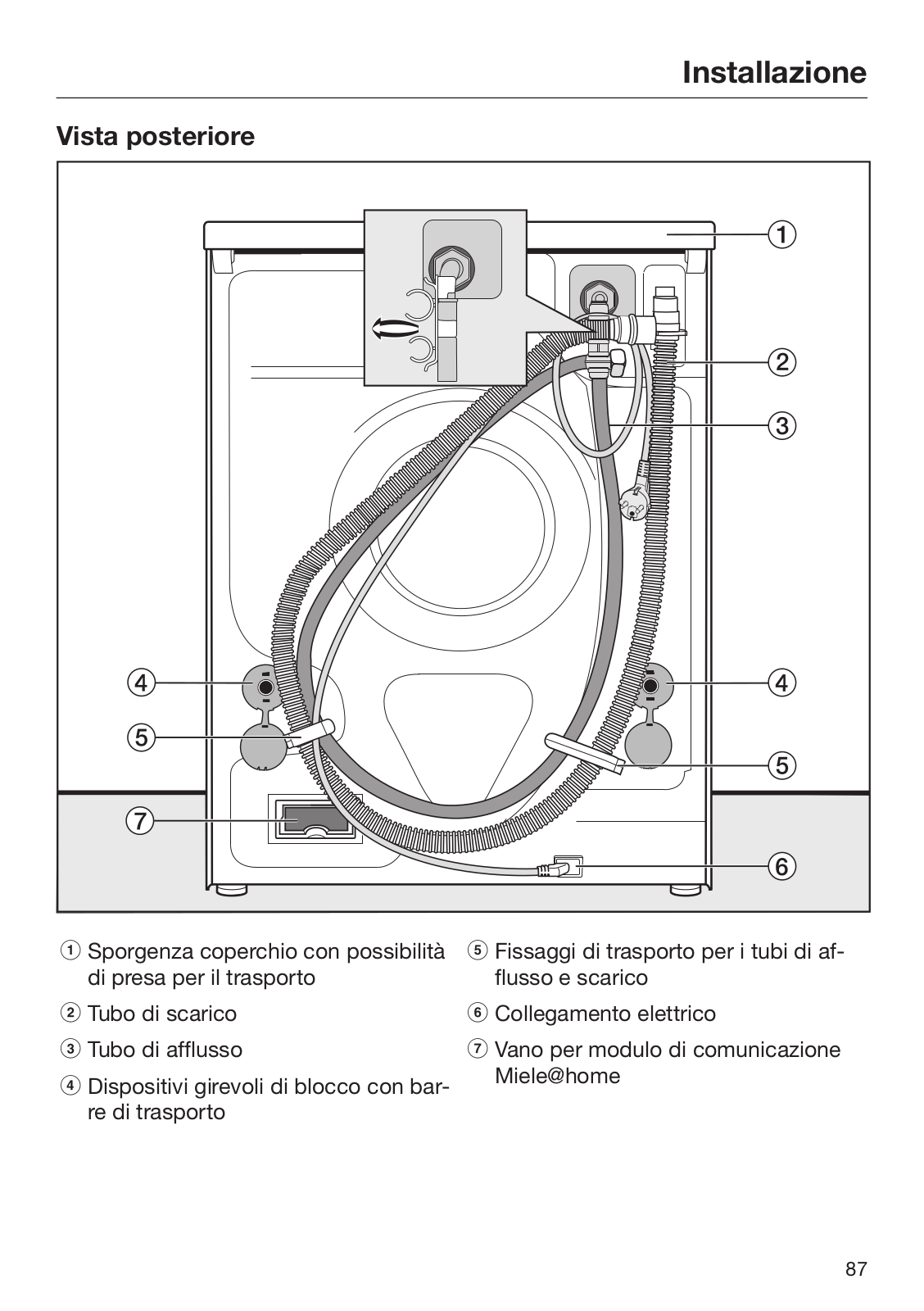 Installazione

Vista posteriore

①
②
③
④
④
⑤
⑤
⑦
⑥

① Sporgenza coperchio con possibilità di presa per il trasporto

② Tubo di scarico

③ Tubo di afflusso

④ Dispositivi girevoli di blocco con barre di trasporto

⑤ Fissaggi di trasporto per i tubi di afflusso e scarico

⑥ Collegamento elettrico

⑦ Vano per modulo di comunicazione Miele@home

87