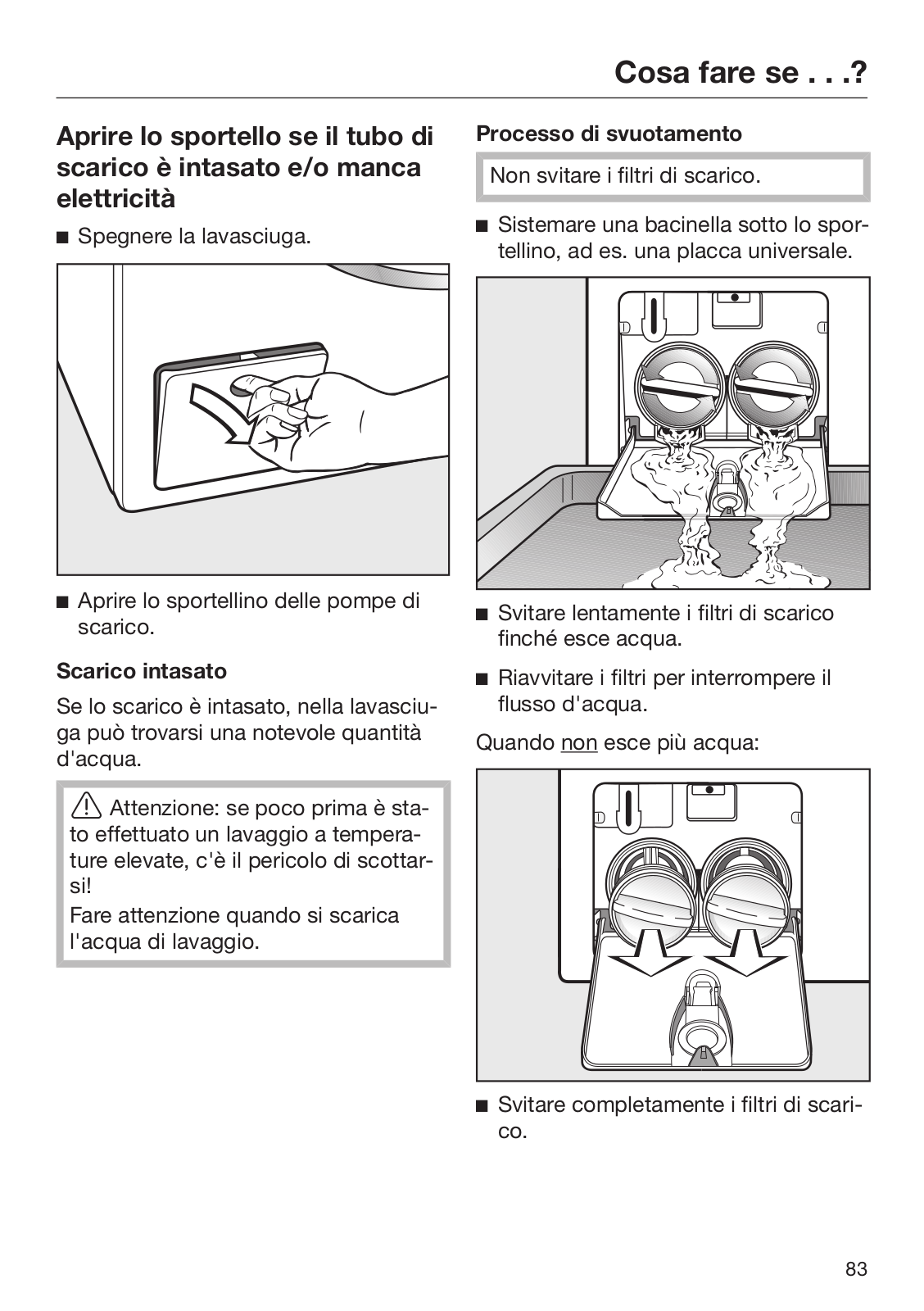 Cosa fare se . . .?

Aprire lo sportello se il tubo di scarico è intasato e/o manca elettricità

■ Spegnere la lavasciuga.

■ Aprire lo sportellino delle pompe di scarico.

Scarico intasato

Se lo scarico è intasato, nella lavasciuga può trovarsi una notevole quantità d'acqua.

⚠ Attenzione: se poco prima è stato effettuato un lavaggio a temperature elevate, c'è il pericolo di scottarsi!
Fare attenzione quando si scarica l'acqua di lavaggio.

Processo di svuotamento

Non svitare i filtri di scarico.

■ Sistemare una bacinella sotto lo sportellino, ad es. una placca universale.

■ Svitare lentamente i filtri di scarico finché esce acqua.

■ Riavvitare i filtri per interrompere il flusso d'acqua.

Quando non esce più acqua:

■ Svitare completamente i filtri di scarico.

83