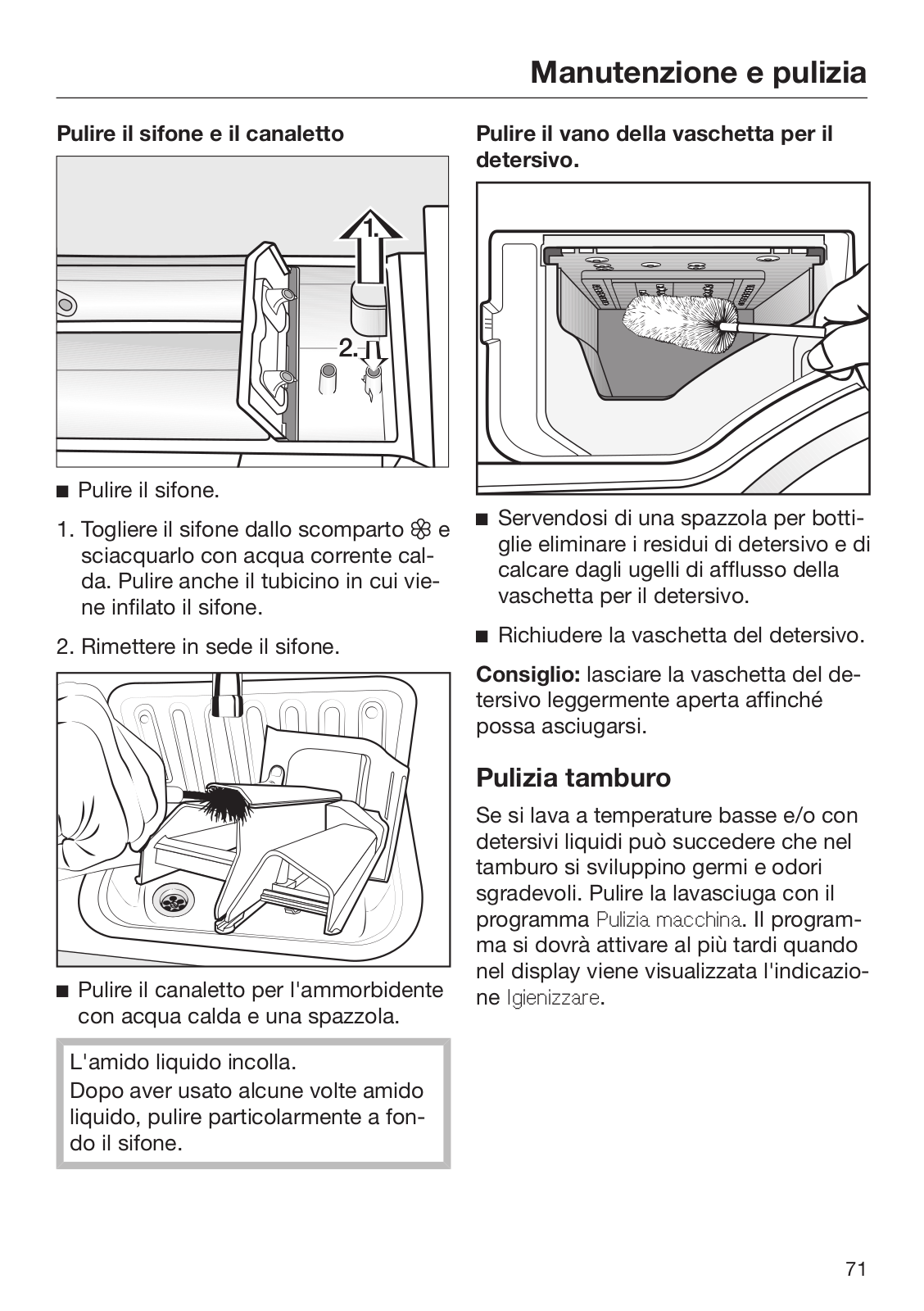 Manutenzione e pulizia

Pulire il sifone e il canaletto

1.

2.

■ Pulire il sifone.

1. Togliere il sifone dallo scomparto ❀ e sciacquarlo con acqua corrente calda. Pulire anche il tubicino in cui viene infilato il sifone.

2. Rimettere in sede il sifone.

■ Pulire il canaletto per l'ammorbidente con acqua calda e una spazzola.

L'amido liquido incolla.
Dopo aver usato alcune volte amido liquido, pulire particolarmente a fondo il sifone.

Pulire il vano della vaschetta per il detersivo.

■ Servendosi di una spazzola per bottiglie eliminare i residui di detersivo e di calcare dagli ugelli di afflusso della vaschetta per il detersivo.

■ Richiudere la vaschetta del detersivo.

Consiglio: lasciare la vaschetta del detersivo leggermente aperta affinché possa asciugarsi.

Pulizia tamburo

Se si lava a temperature basse e/o con detersivi liquidi può succedere che nel tamburo si sviluppino germi e odori sgradevoli. Pulire la lavasciuga con il programma Pulizia macchina. Il programma si dovrà attivare al più tardi quando nel display viene visualizzata l'indicazione Igienizzare.

71