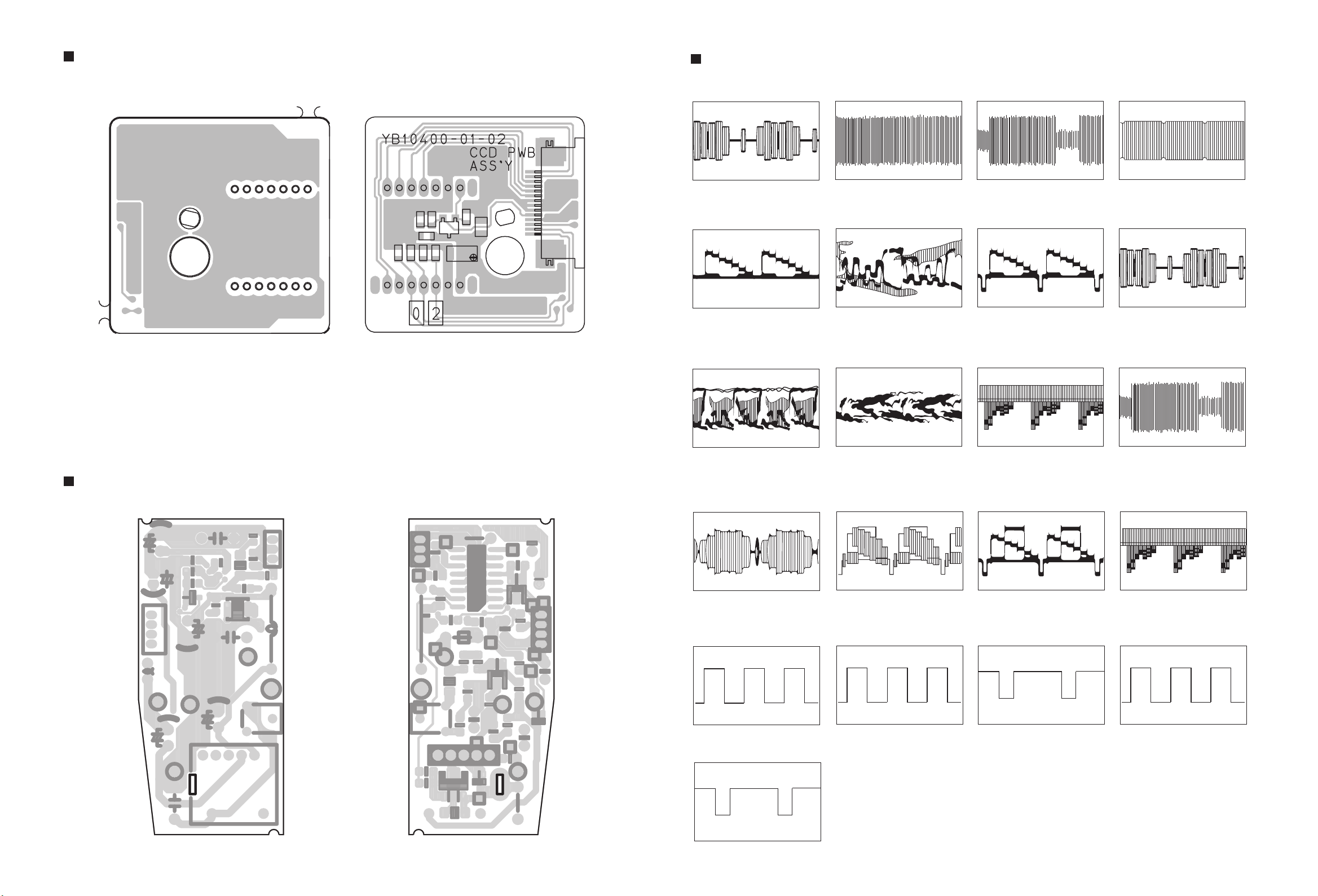 YB10400-01-02
CCD PWB
ASS'Y

0 2