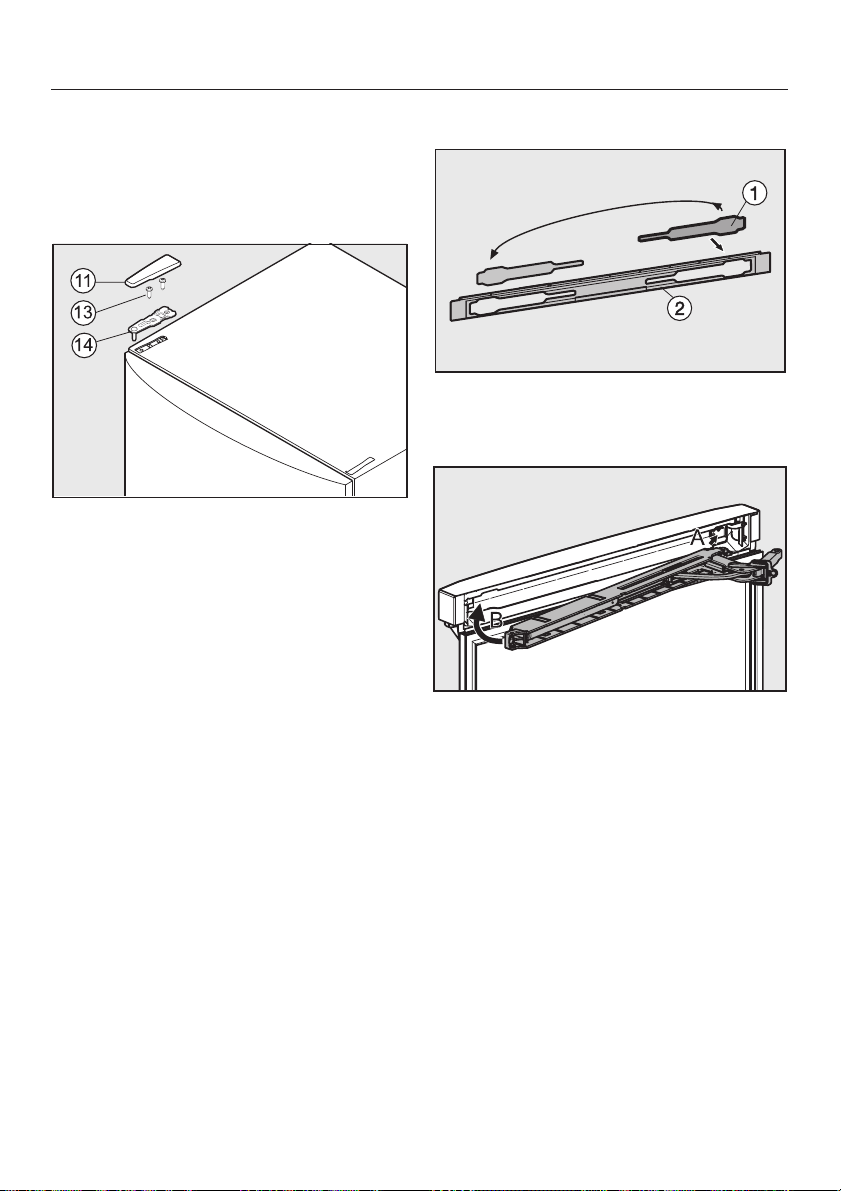 11
13
14

1
2

A
B