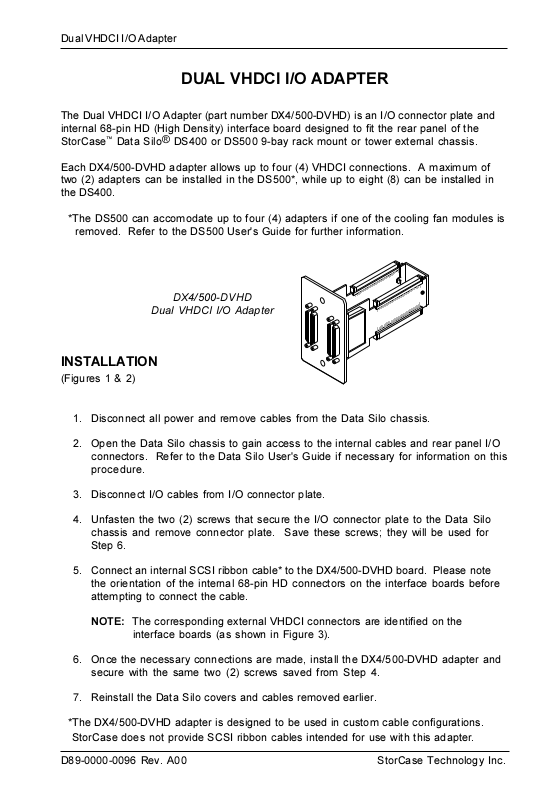 Dual VHDCI I/O Adapter

DUAL VHDCI I/O ADAPTER

The Dual VHDCI I/O Adapter (part number DX4/500-DVHD) is an I/O connector plate and internal 68-pin HD (High Density) interface board designed to fit the rear panel of the StorCase™ Data Silo® DS400 or DS500 9-bay rack mount or tower external chassis.

Each DX4/500-DVHD adapter allows up to four (4) VHDCI connections. A maximum of two (2) adapters can be installed in the DS500*, while up to eight (8) can be installed in the DS400.

*The DS500 can accomodate up to four (4) adapters if one of the cooling fan modules is removed. Refer to the DS500 User's Guide for further information.

DX4/500-DVHD
Dual VHDCI I/O Adapter

INSTALLATION
(Figures 1 & 2)

1. Disconnect all power and remove cables from the Data Silo chassis.

2. Open the Data Silo chassis to gain access to the internal cables and rear panel I/O connectors. Refer to the Data Silo User's Guide if necessary for information on this procedure.

3. Disconnect I/O cables from I/O connector plate.

4. Unfasten the two (2) screws that secure the I/O connector plate to the Data Silo chassis and remove connector plate. Save these screws; they will be used for Step 6.

5. Connect an internal SCSI ribbon cable* to the DX4/500-DVHD board. Please note the orientation of the internal 68-pin HD connectors on the interface boards before attempting to connect the cable.

NOTE: The corresponding external VHDCI connectors are identified on the interface boards (as shown in Figure 3).

6. Once the necessary connections are made, install the DX4/500-DVHD adapter and secure with the same two (2) screws saved from Step 4.

7. Reinstall the Data Silo covers and cables removed earlier.

*The DX4/500-DVHD adapter is designed to be used in custom cable configurations. StorCase does not provide SCSI ribbon cables intended for use with this adapter.

D89-0000-0096 Rev. A00 StorCase Technology Inc.