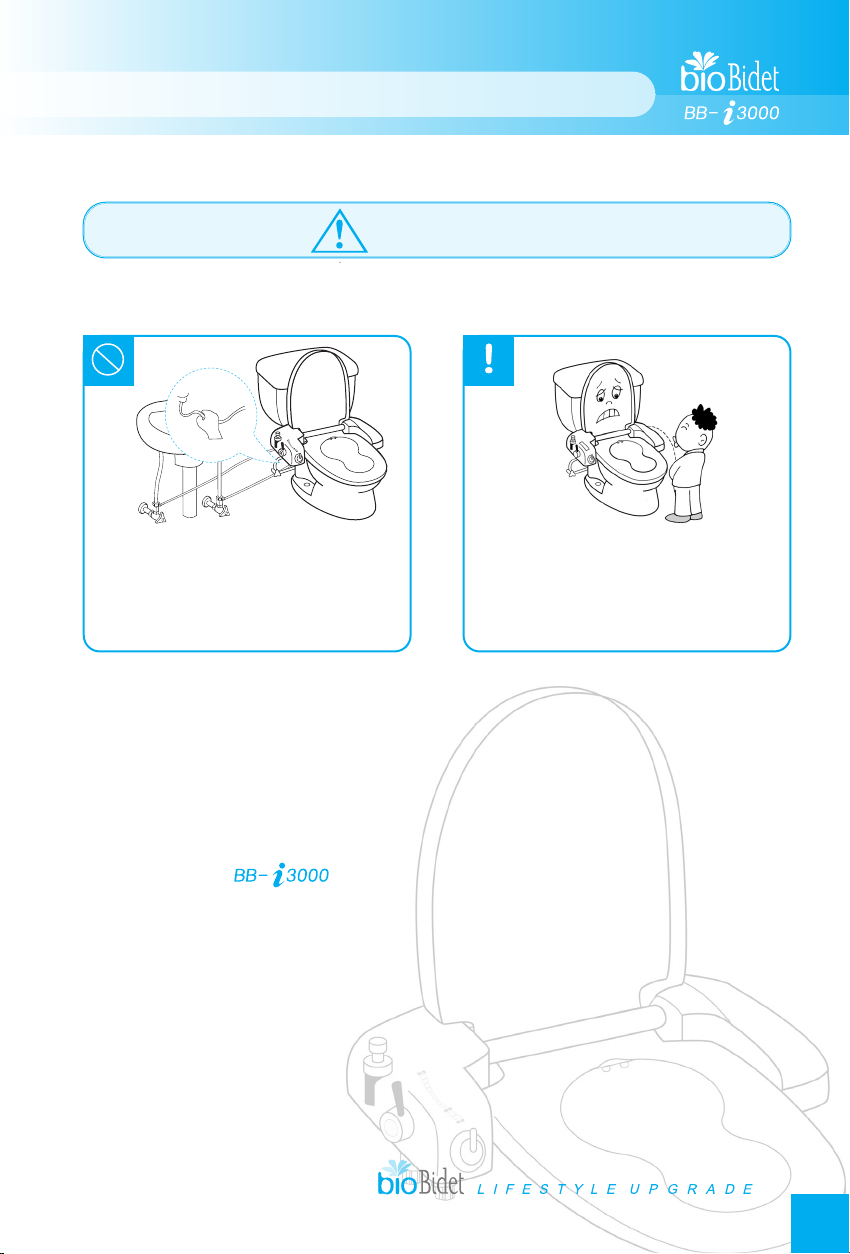 bioBidet
BB-i3000

BB-i3000

bioBidet LIFESTYLE UPGRADE