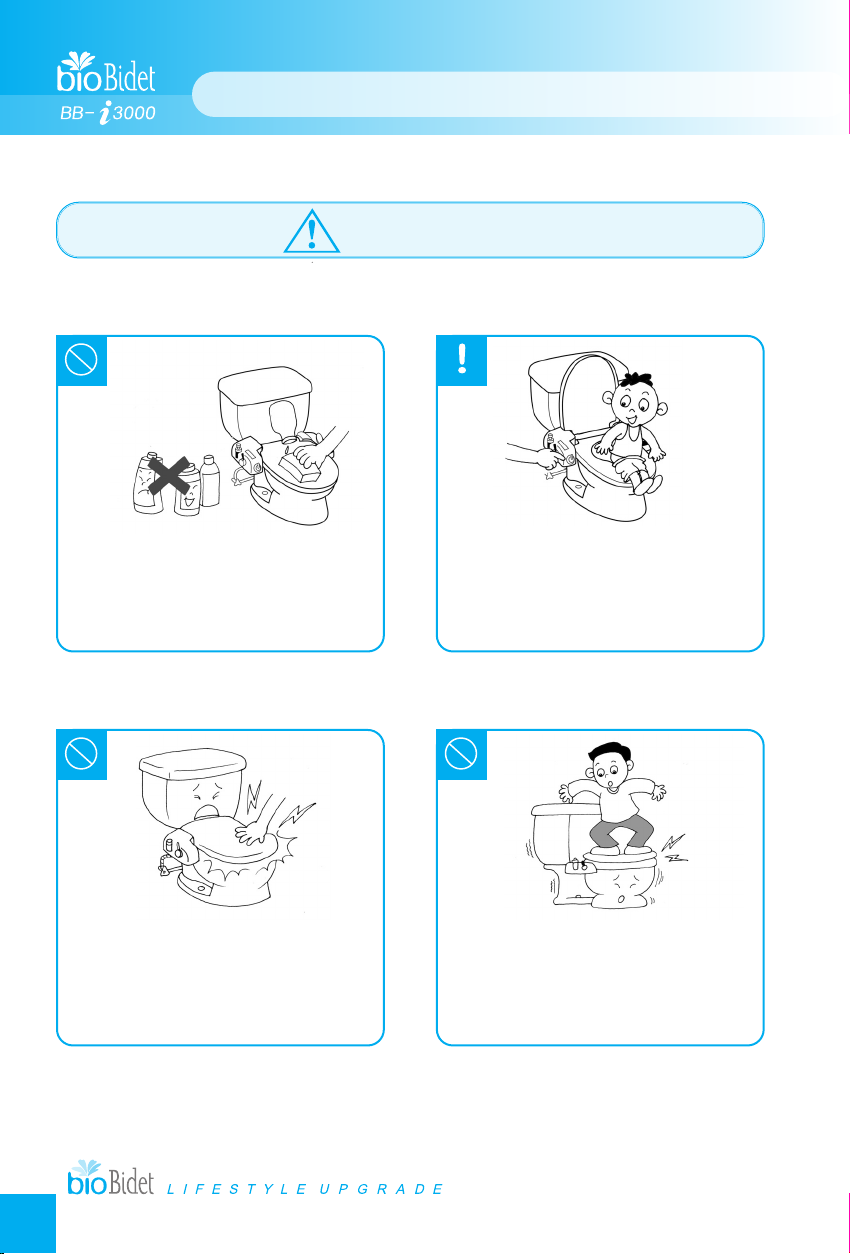 bioBidet
BB-i3000

bioBidet LIFESTYLE UPGRADE