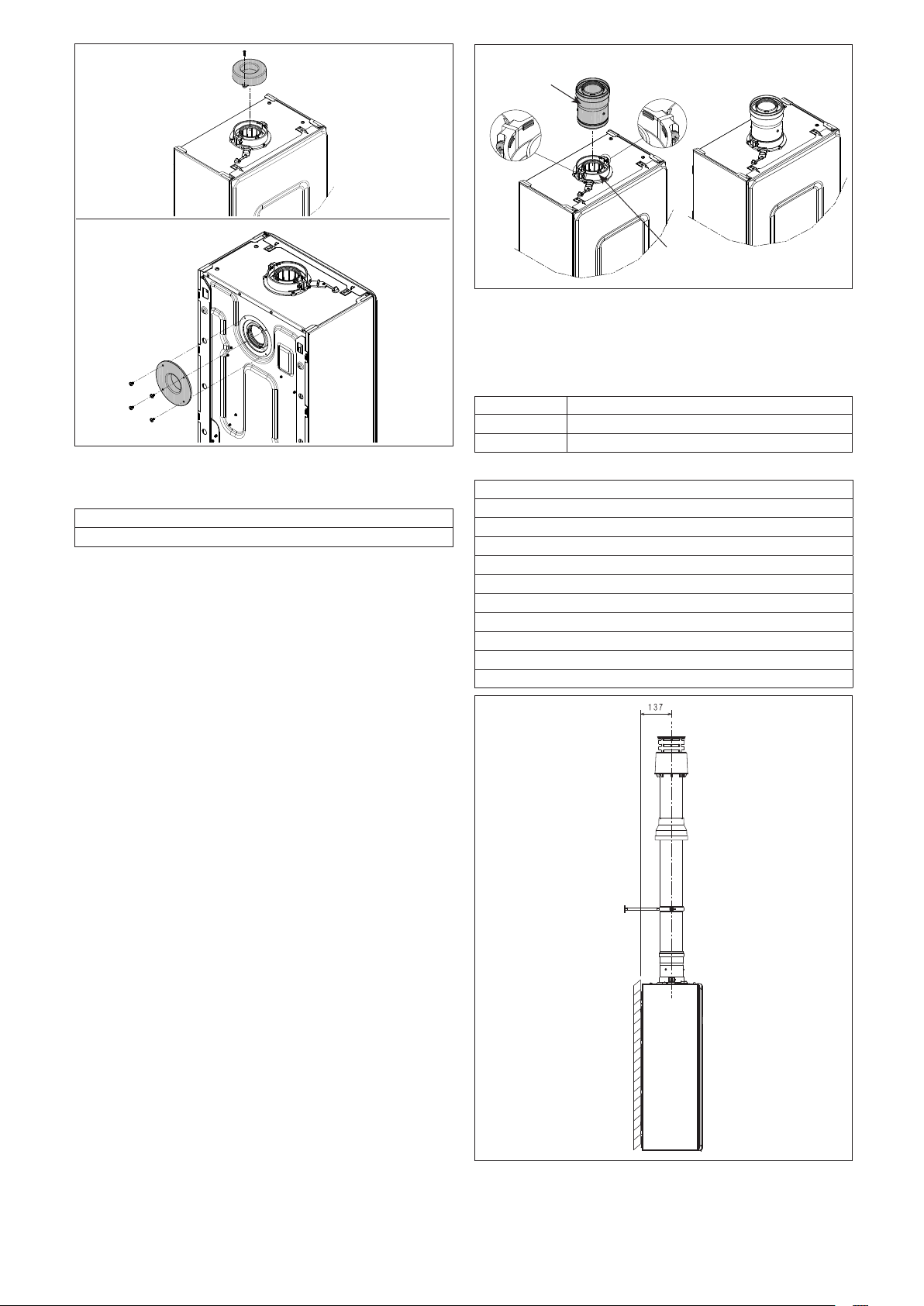 137