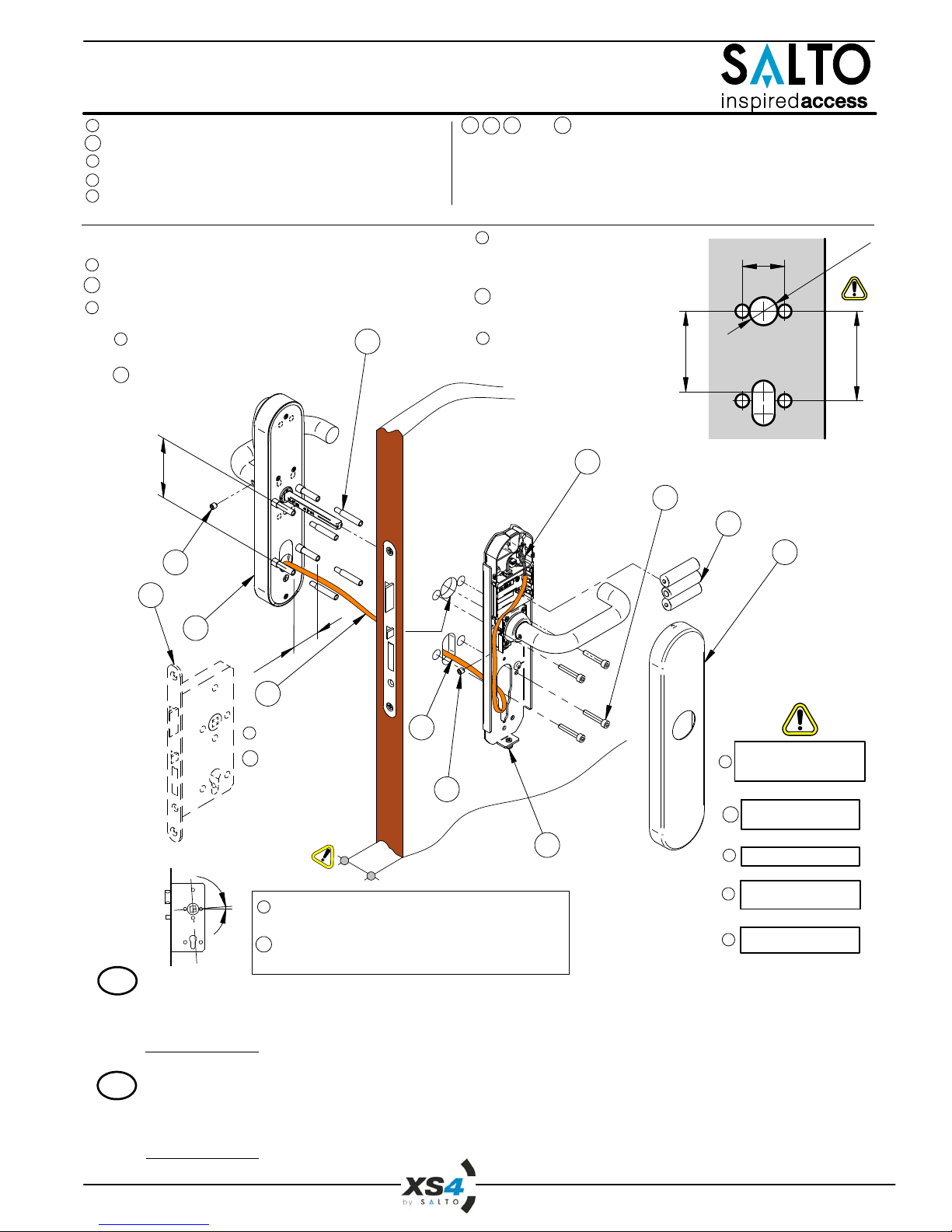 SALTO
inspiredaccess

XS4
by SALTO