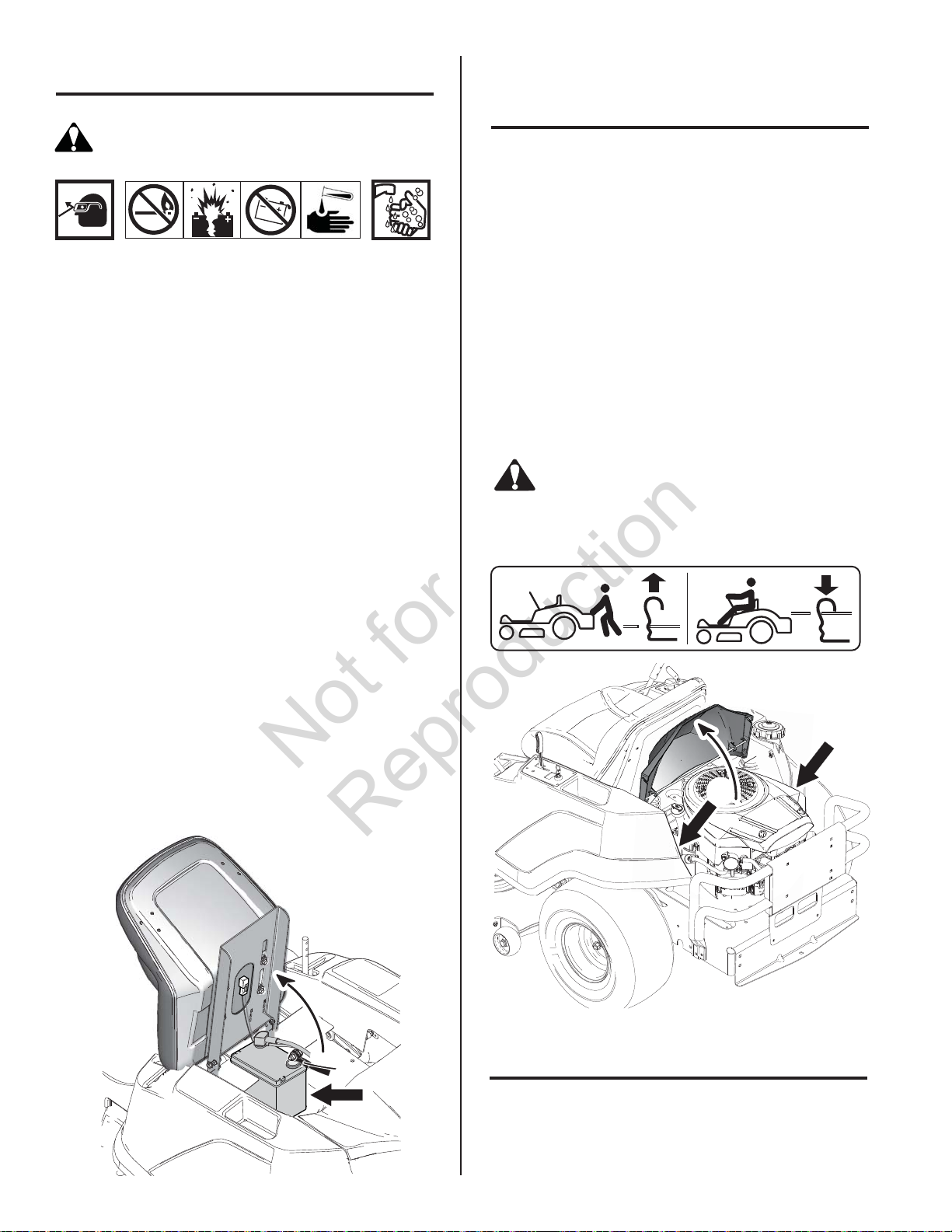 Not for Reproduction