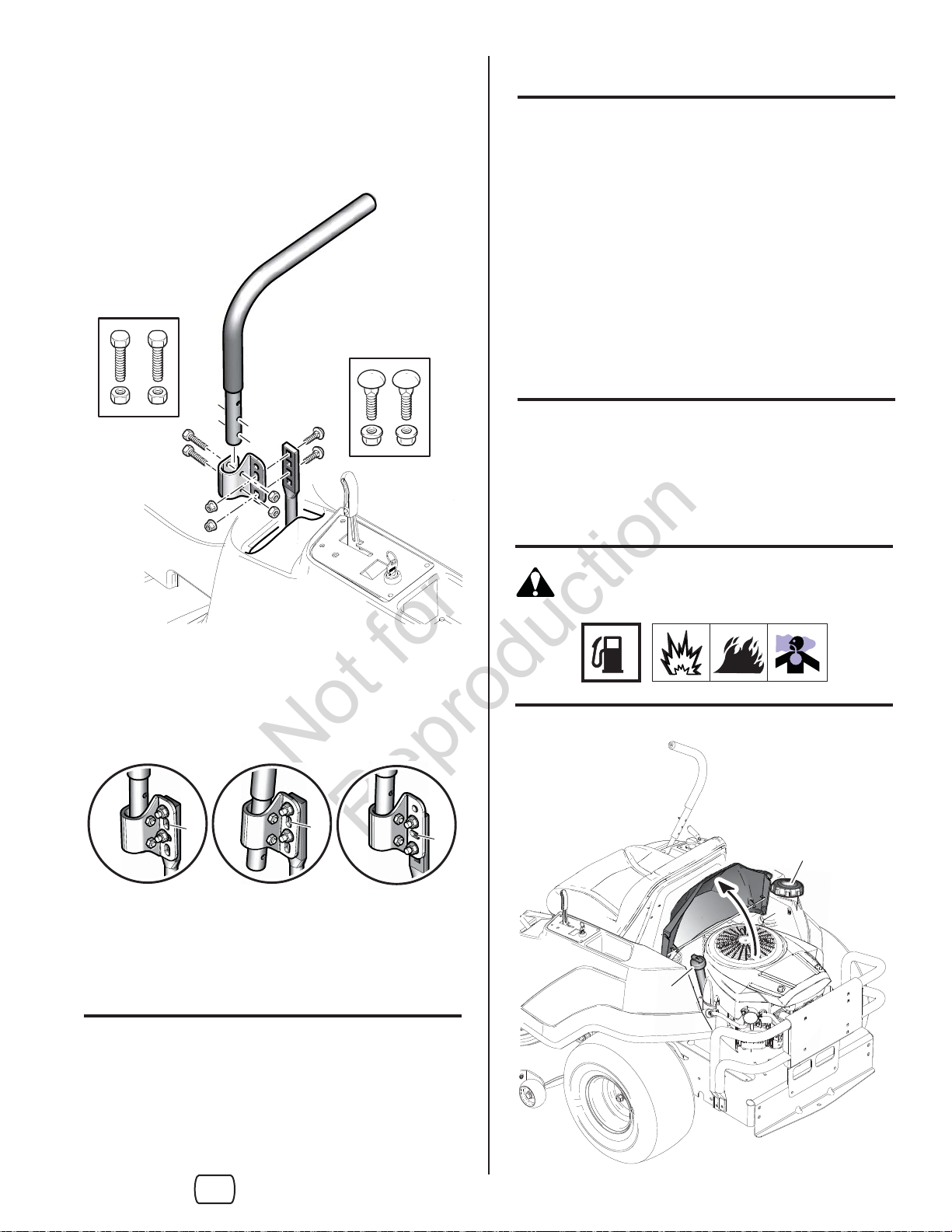 Not for Reproduction