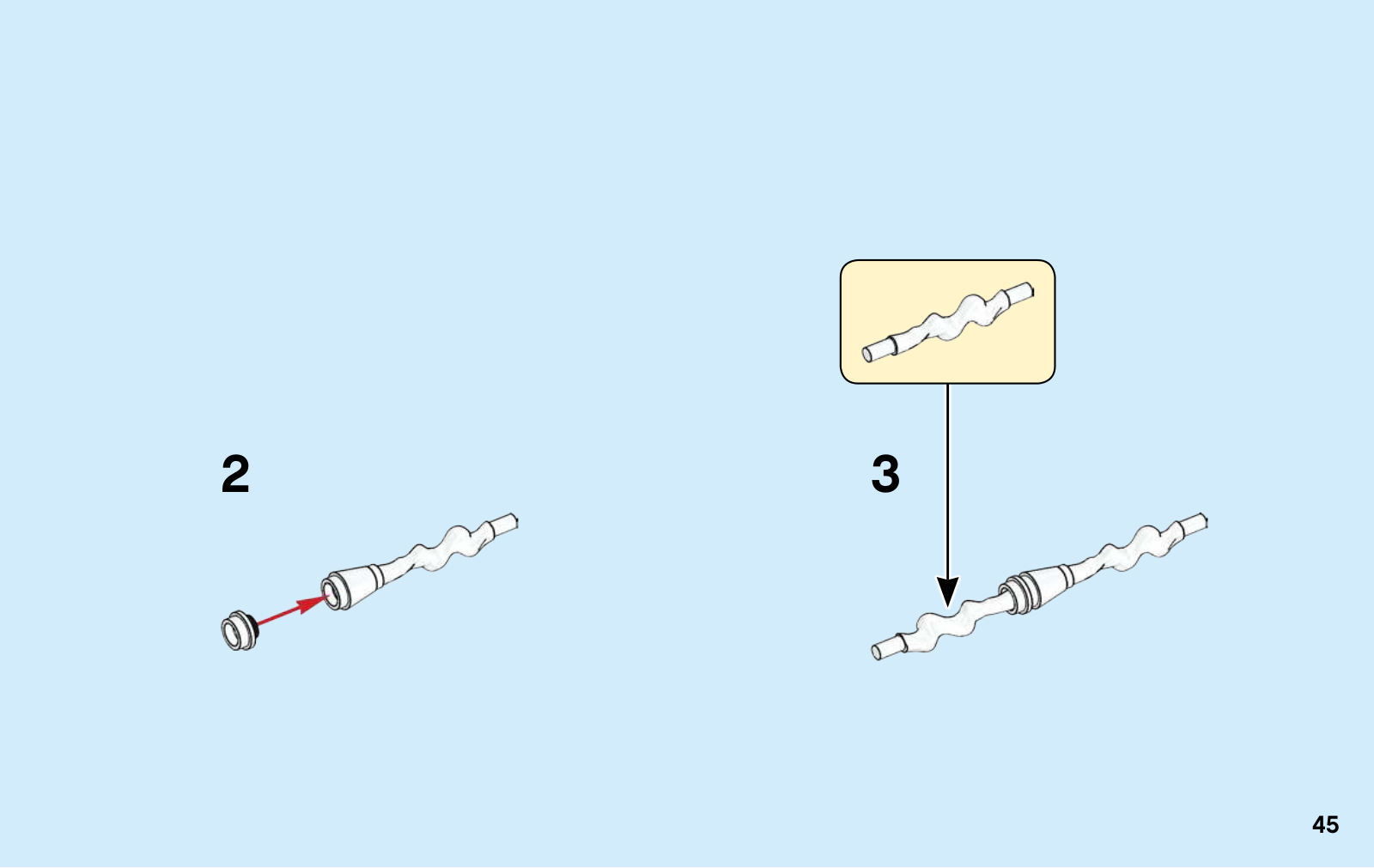 2

3

45