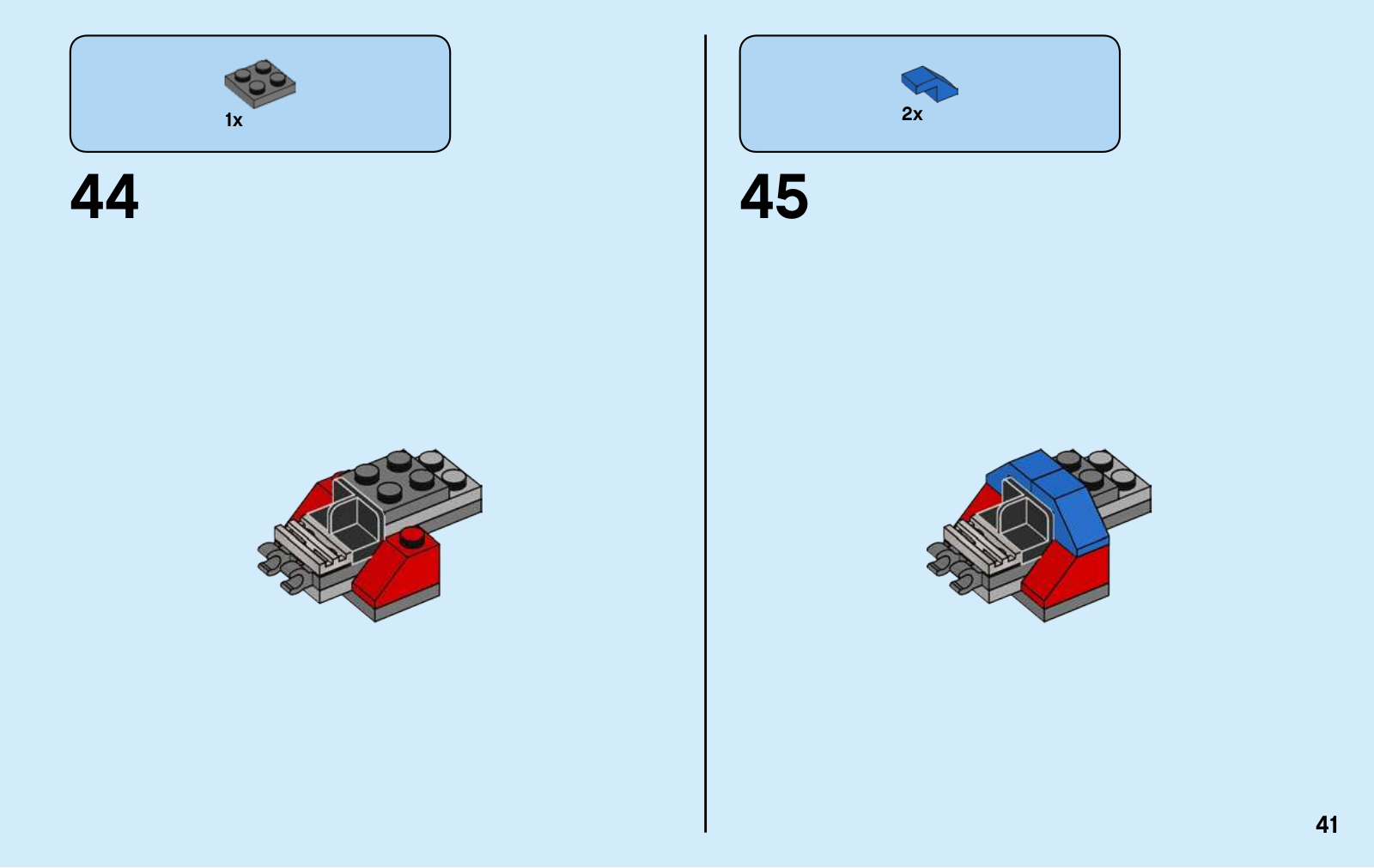 1x

44

2x

45

41