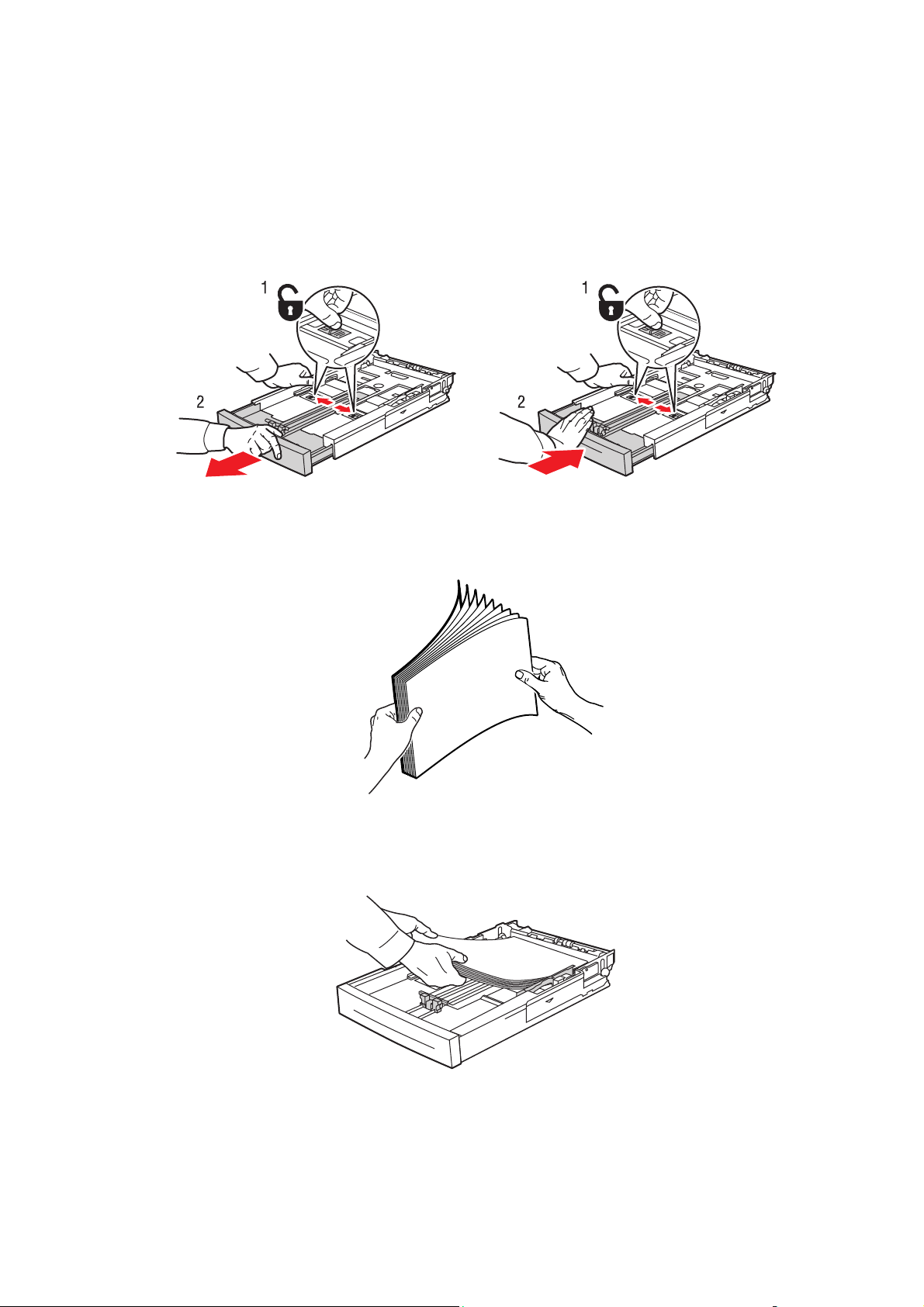 1

2

1

2