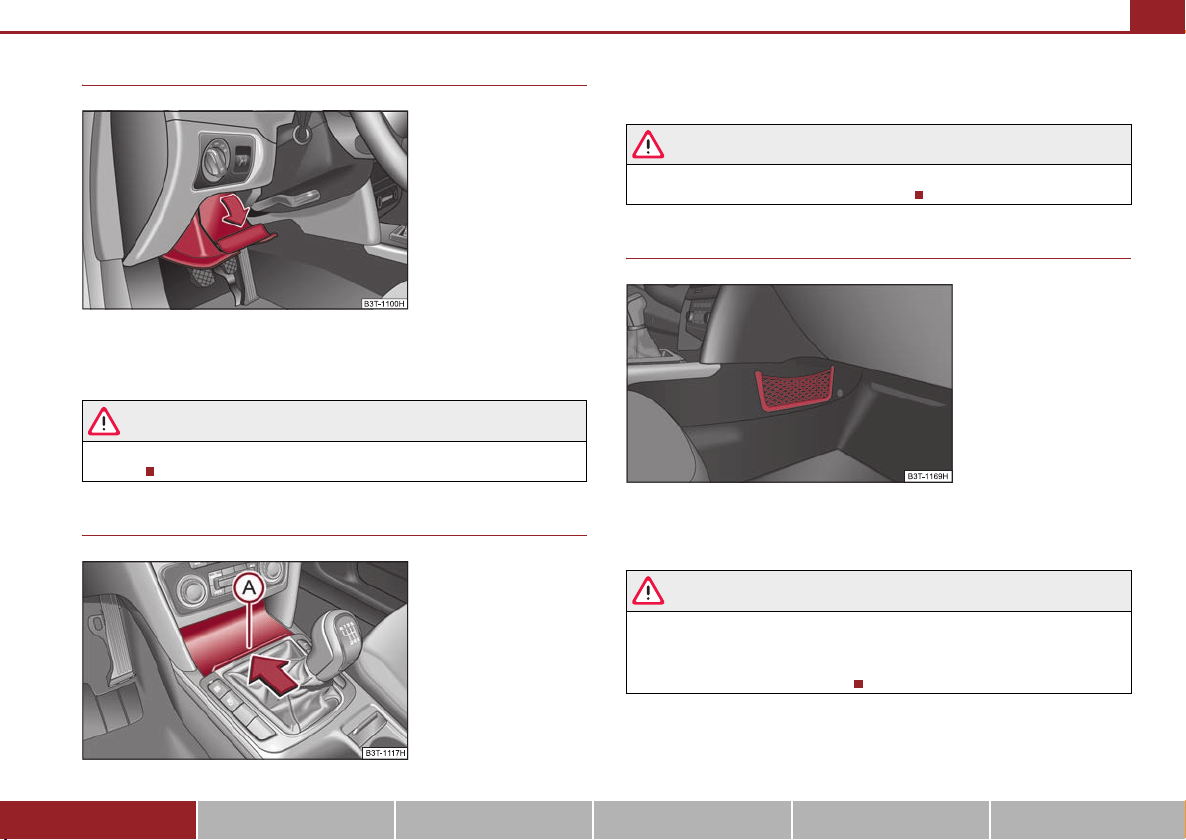 B3T-1100H

B3T-1117H

A

B3T-1169H