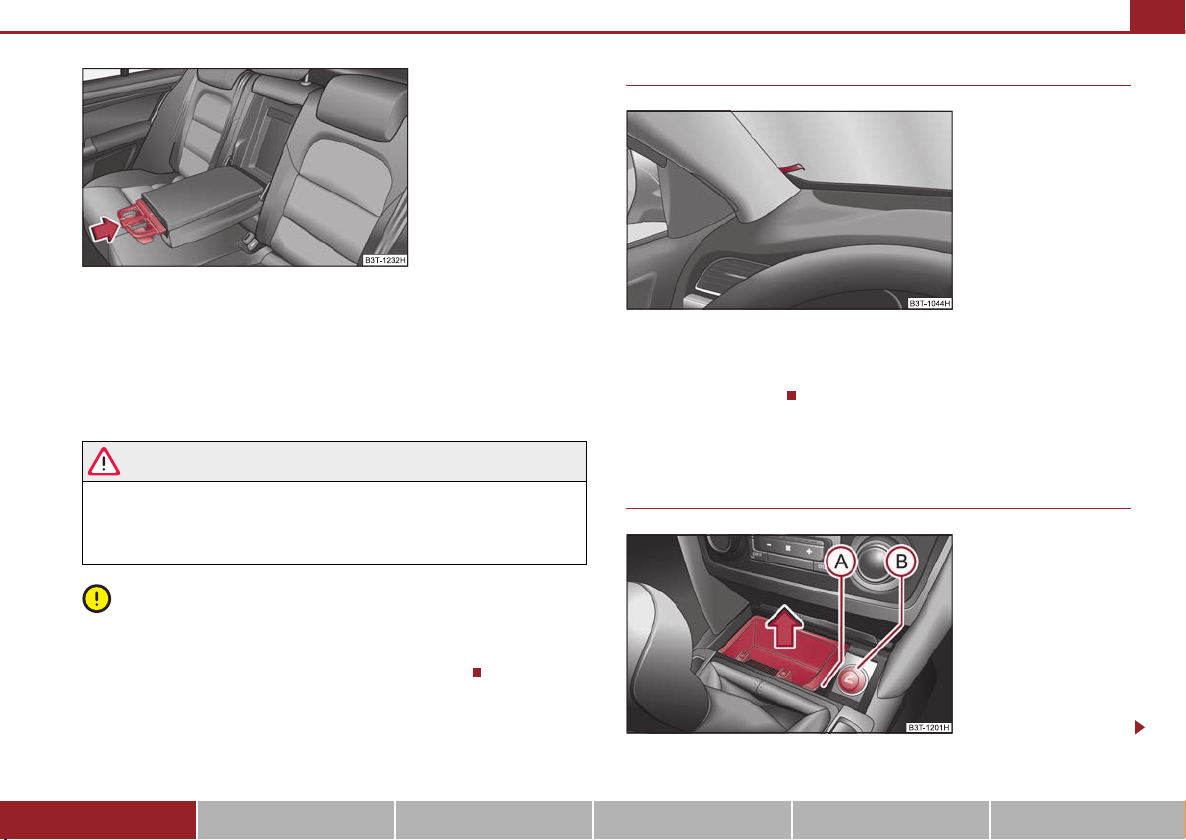 B3T-1232H

B3T-1044H

A

B

B3T-1201H