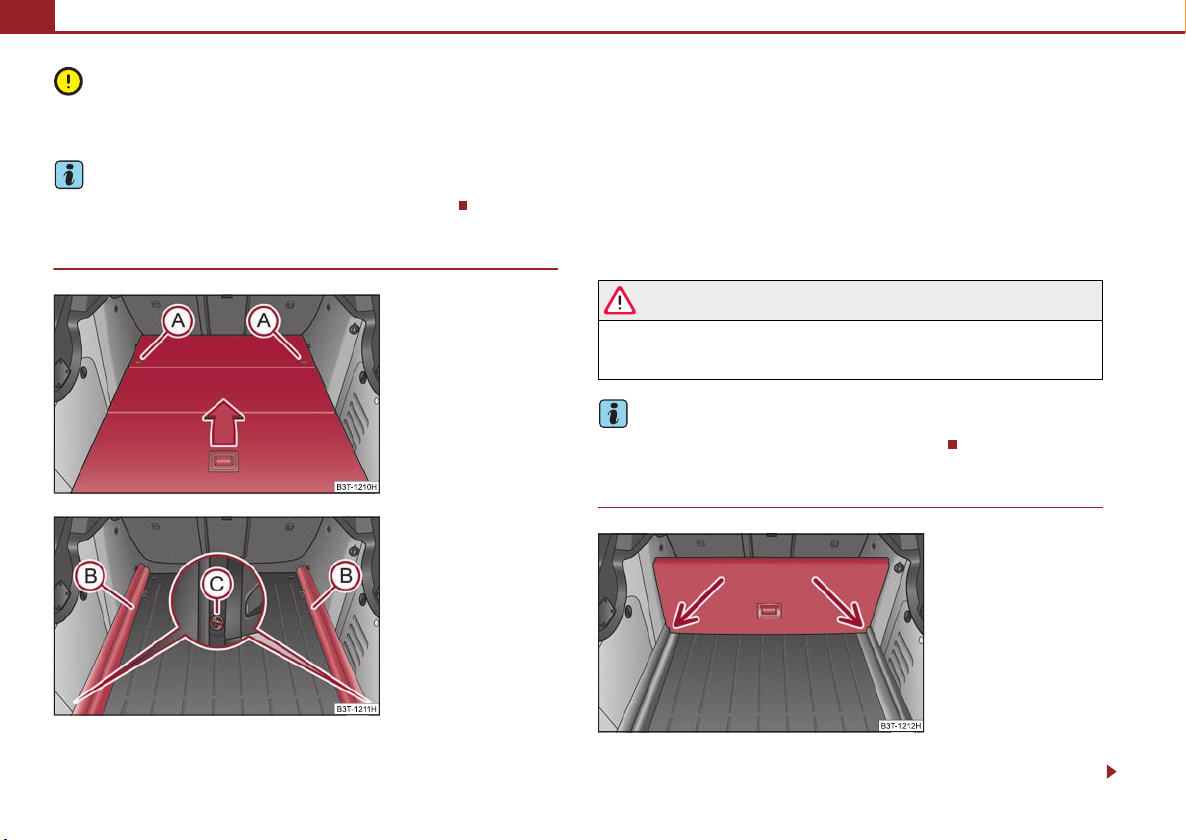 A A

B3T-1210H

B C B

B3T-1211H

B3T-1212H