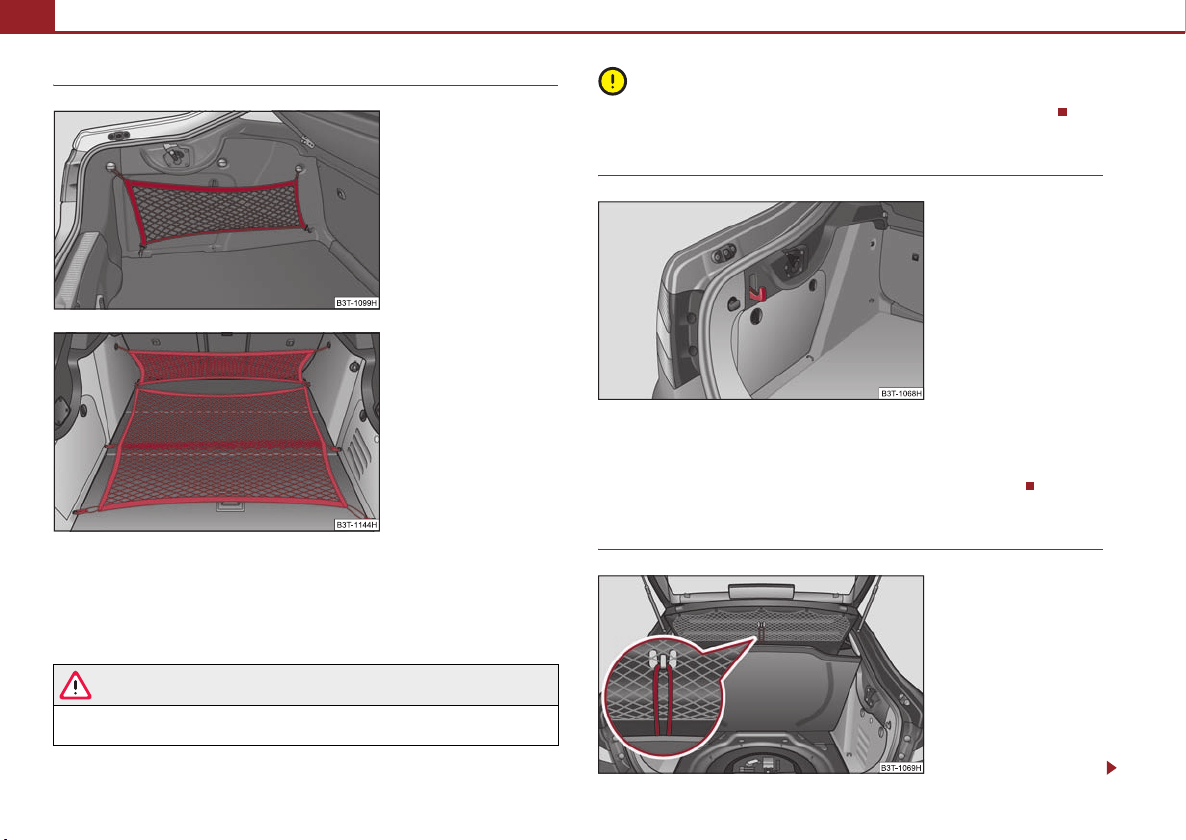 B3T-1099H

B3T-1144H

B3T-1068H

B3T-1069H