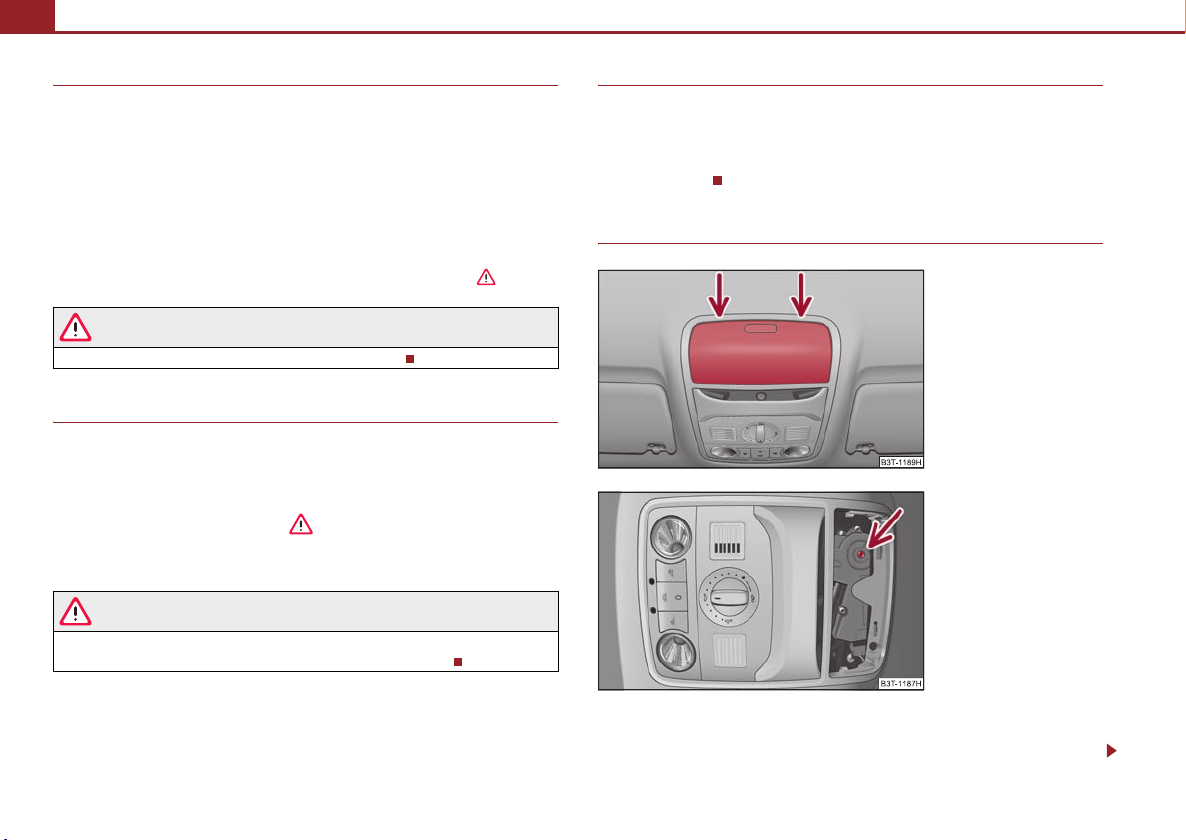 B3T-1189H

B3T-1187H