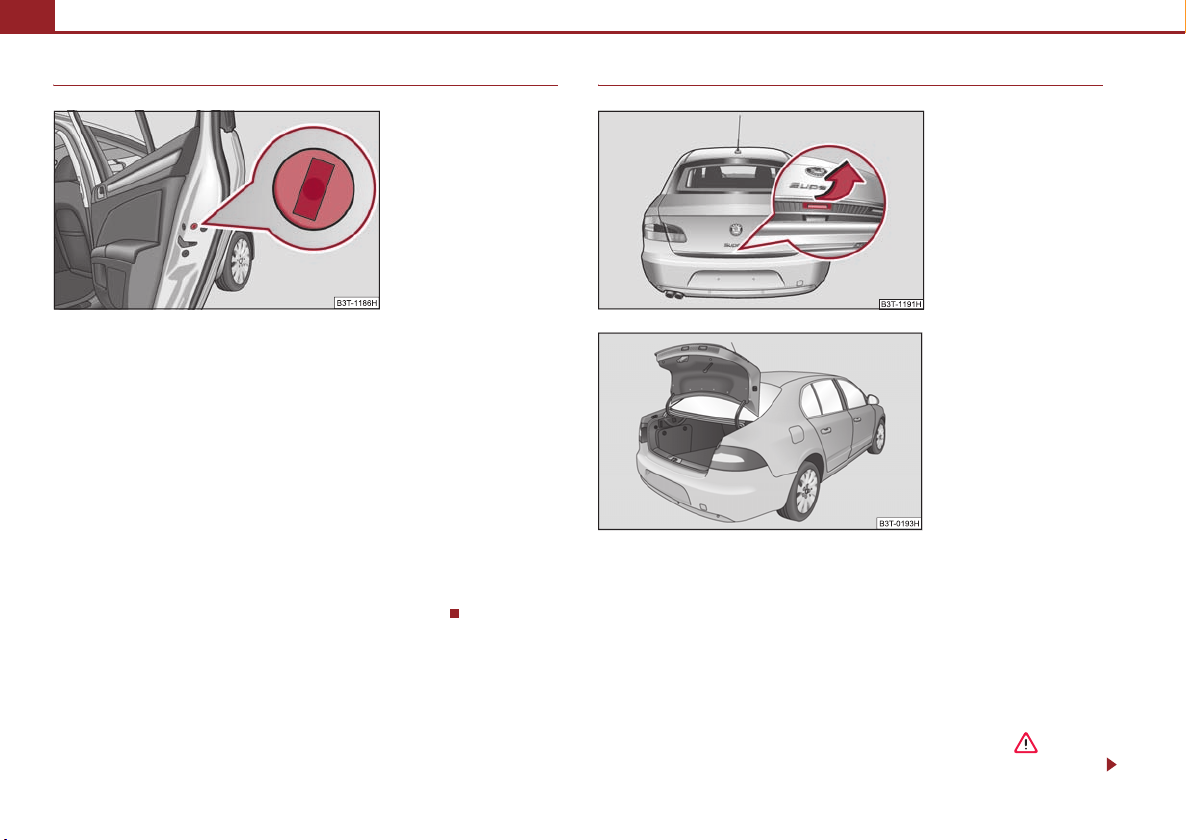 B3T-1186H

B3T-1191H

B3T-0193H