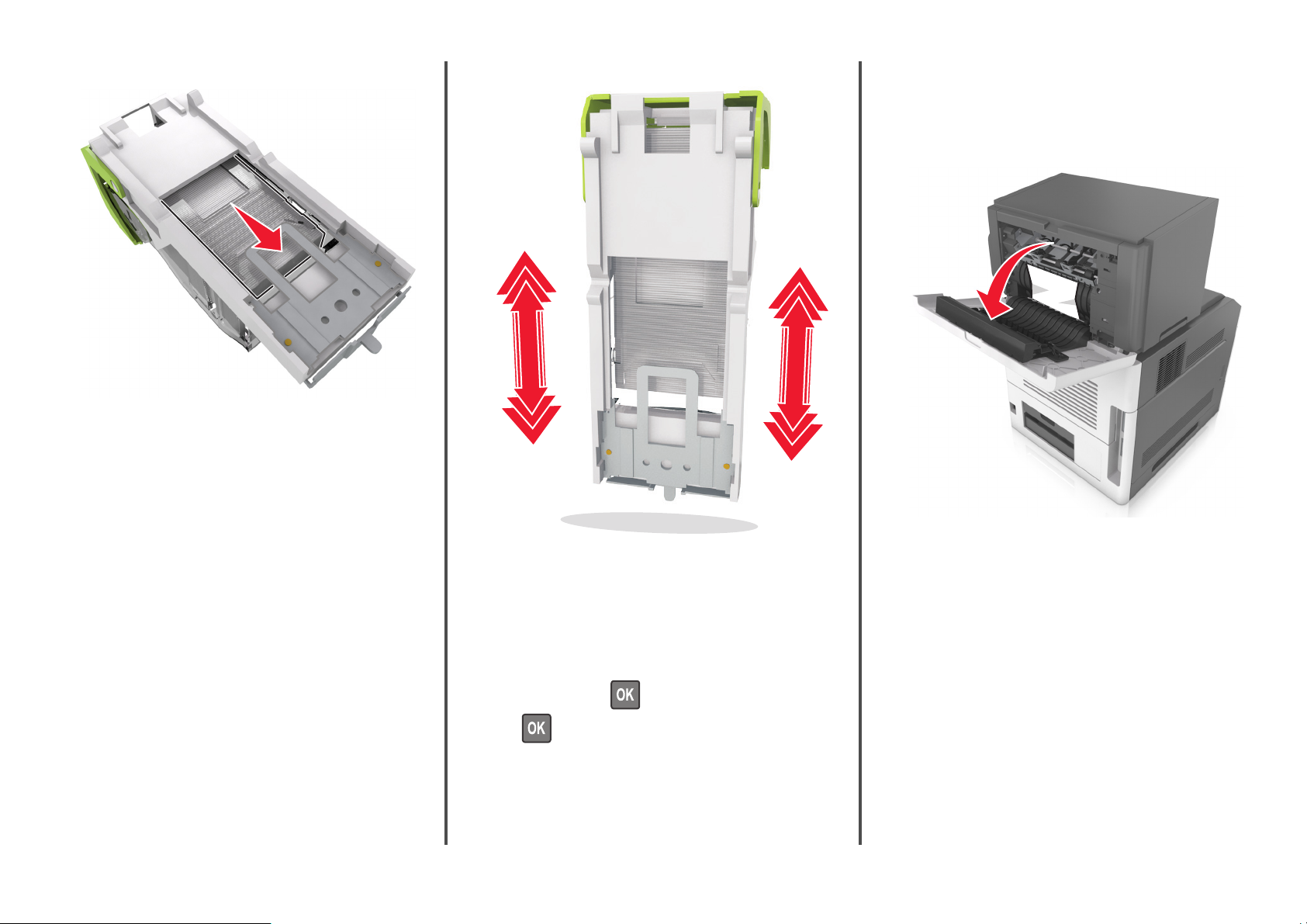 OK

OK