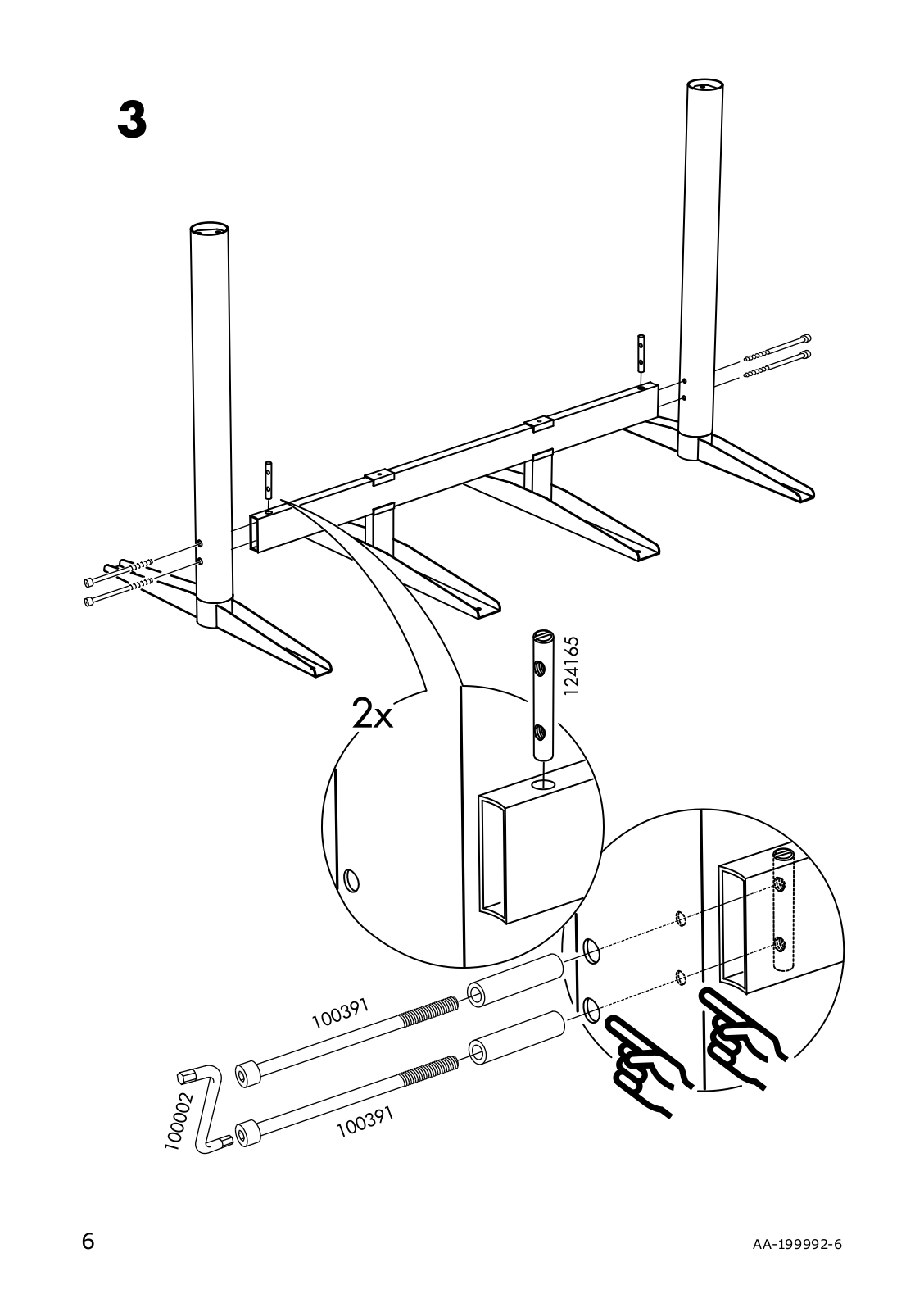 3

2x

124165

100391

100002

100391

6

AA-199992-6