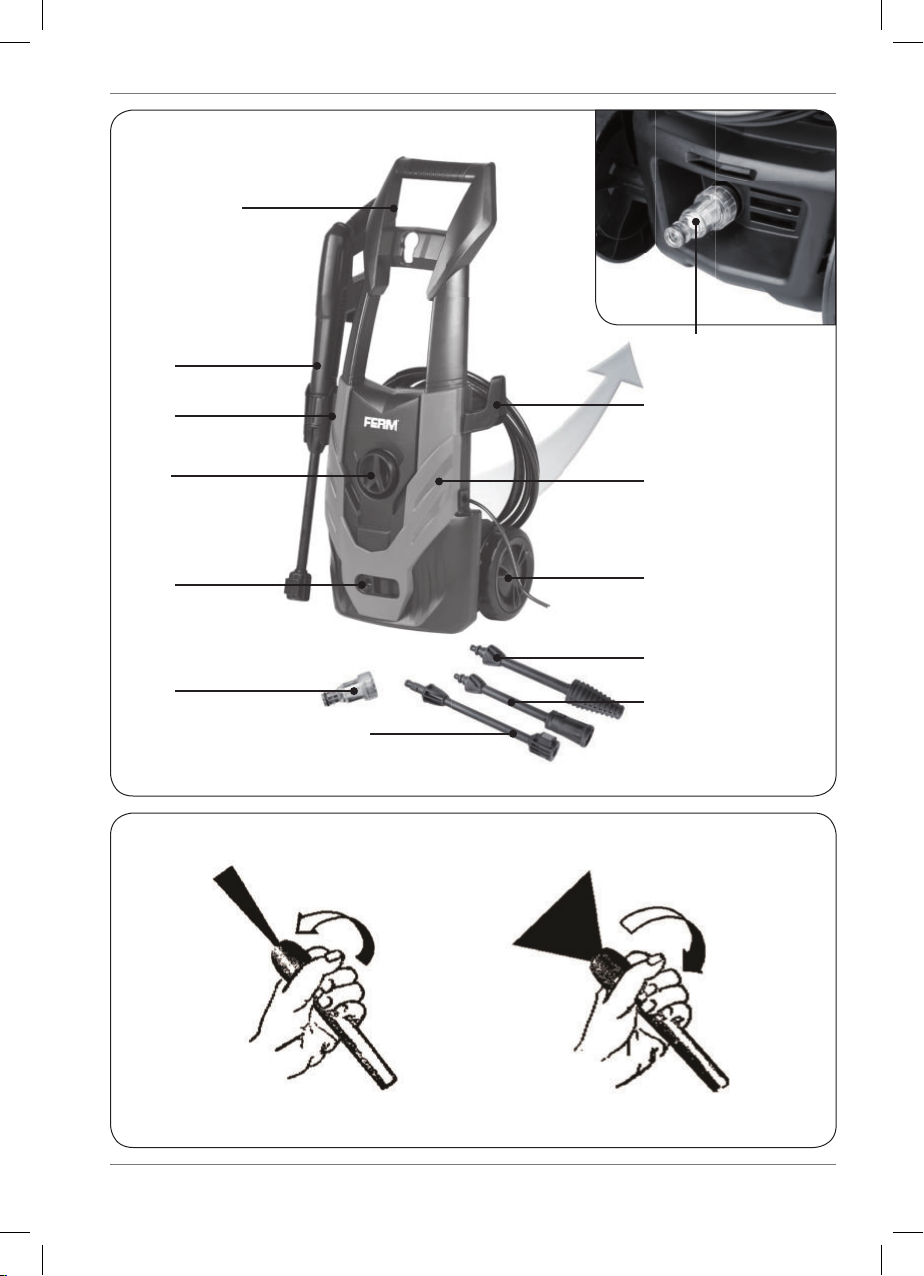 FERM