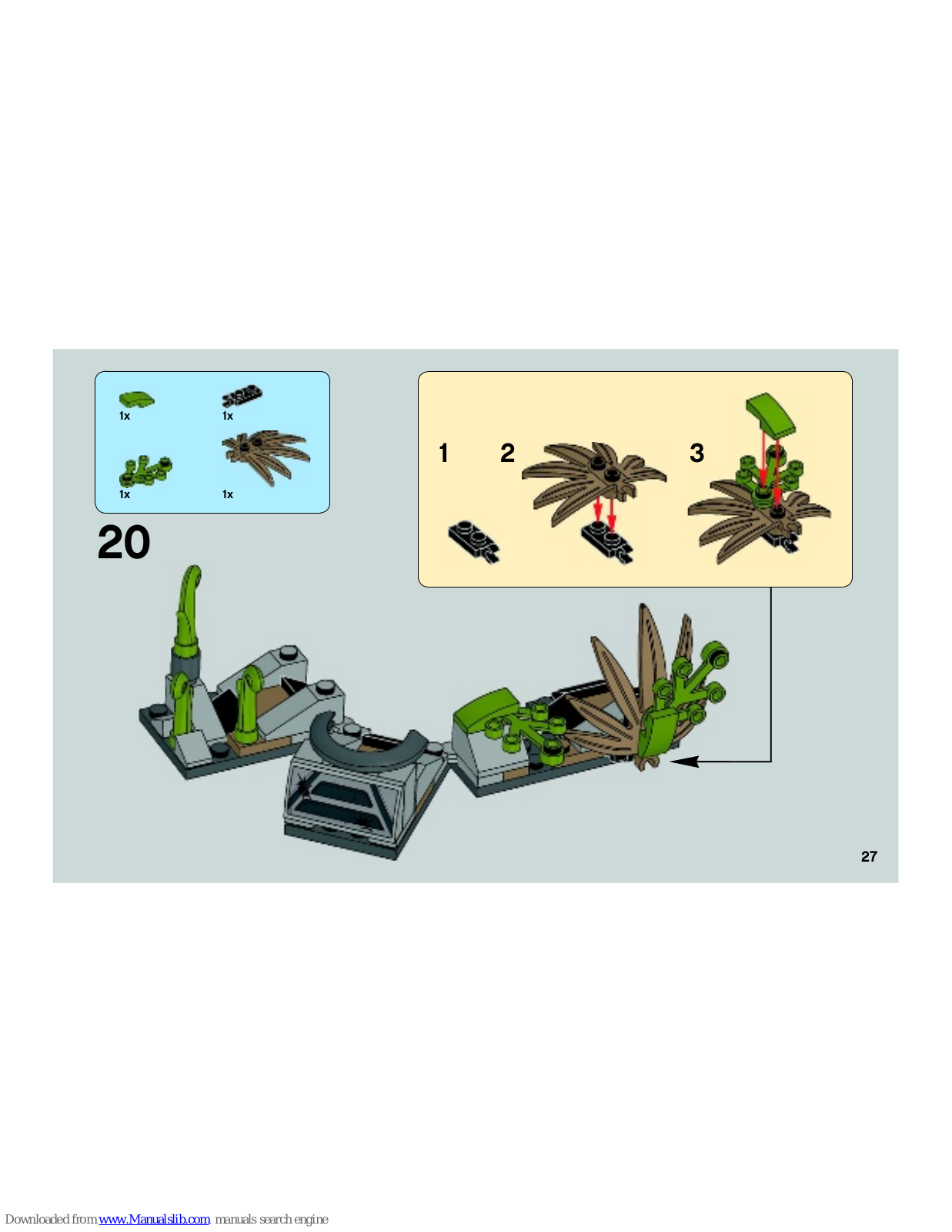 1x
1x
1x
1x

20

1
2
3

27

Downloaded from www.Manualslib.com manuals search engine