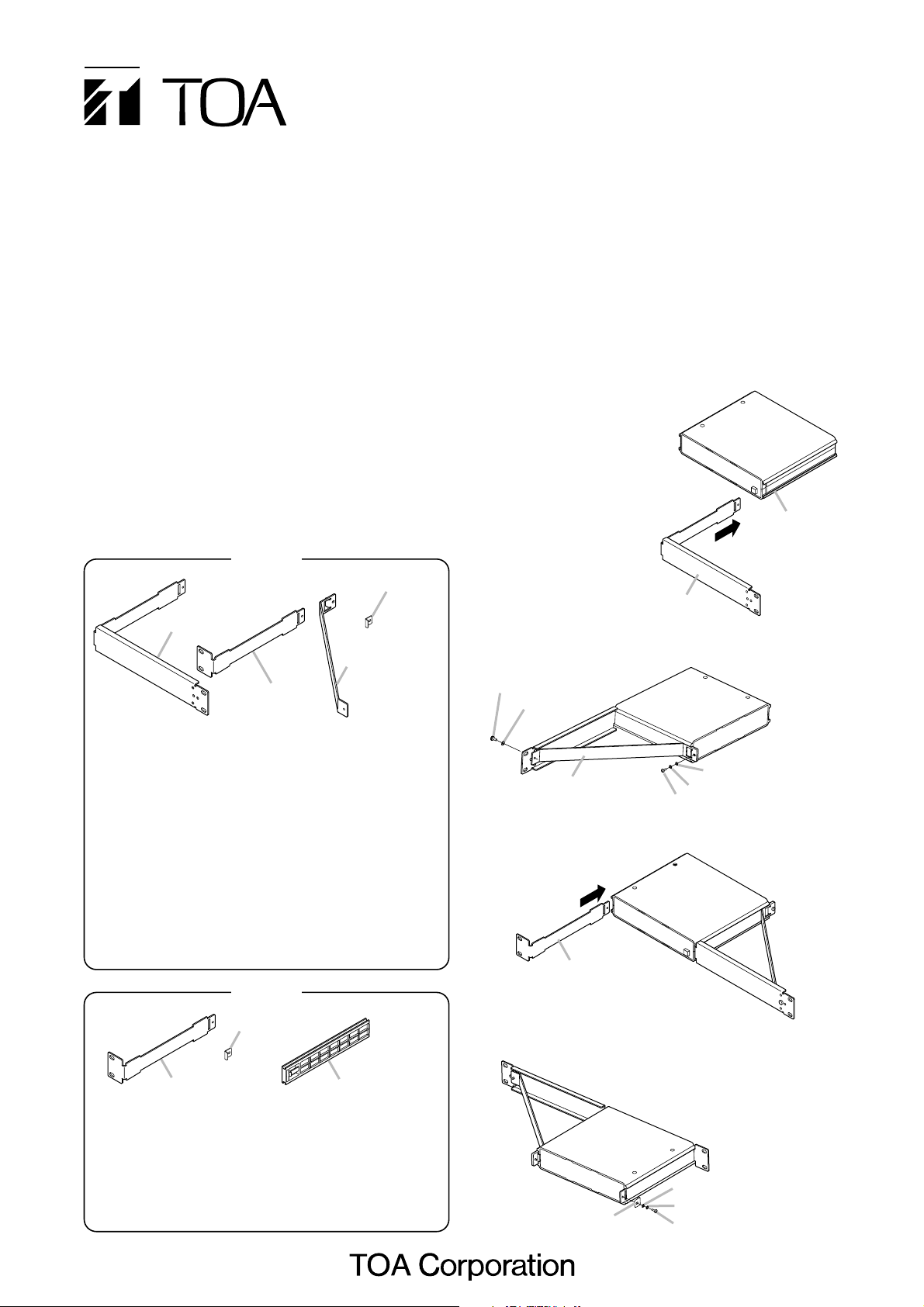 TOA

TOA Corporation