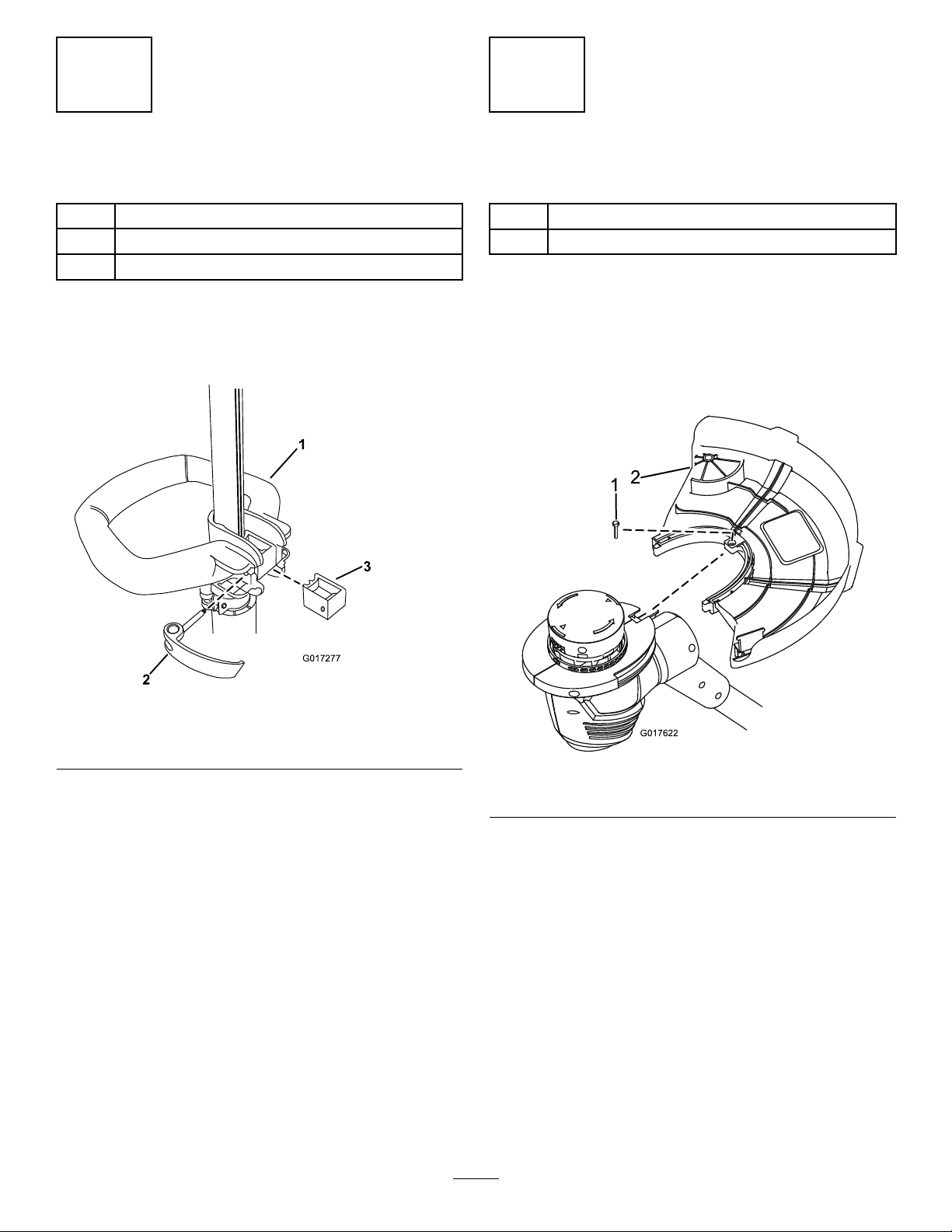 1

2

3

G017277

1

2

G017622