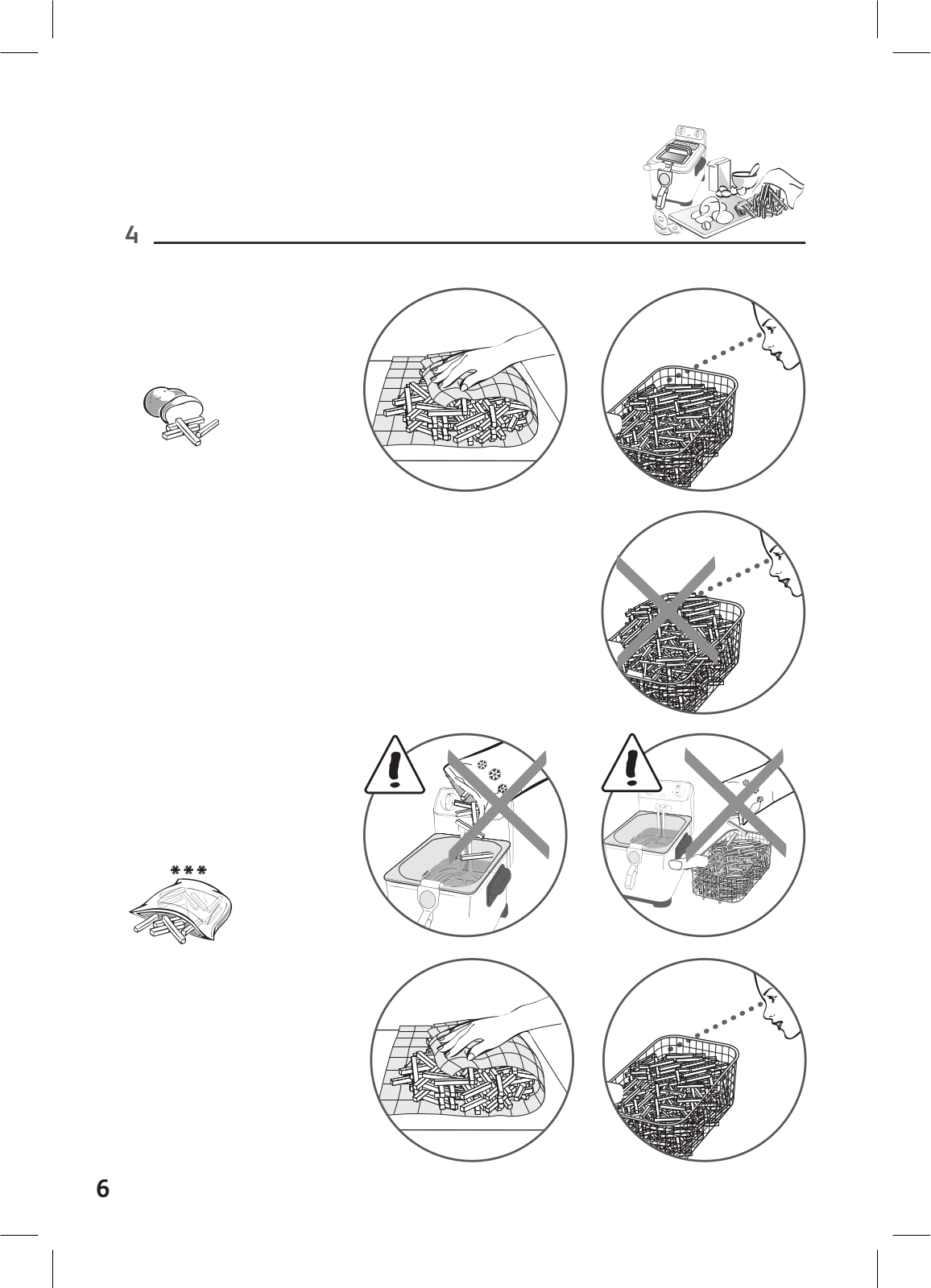 4

6