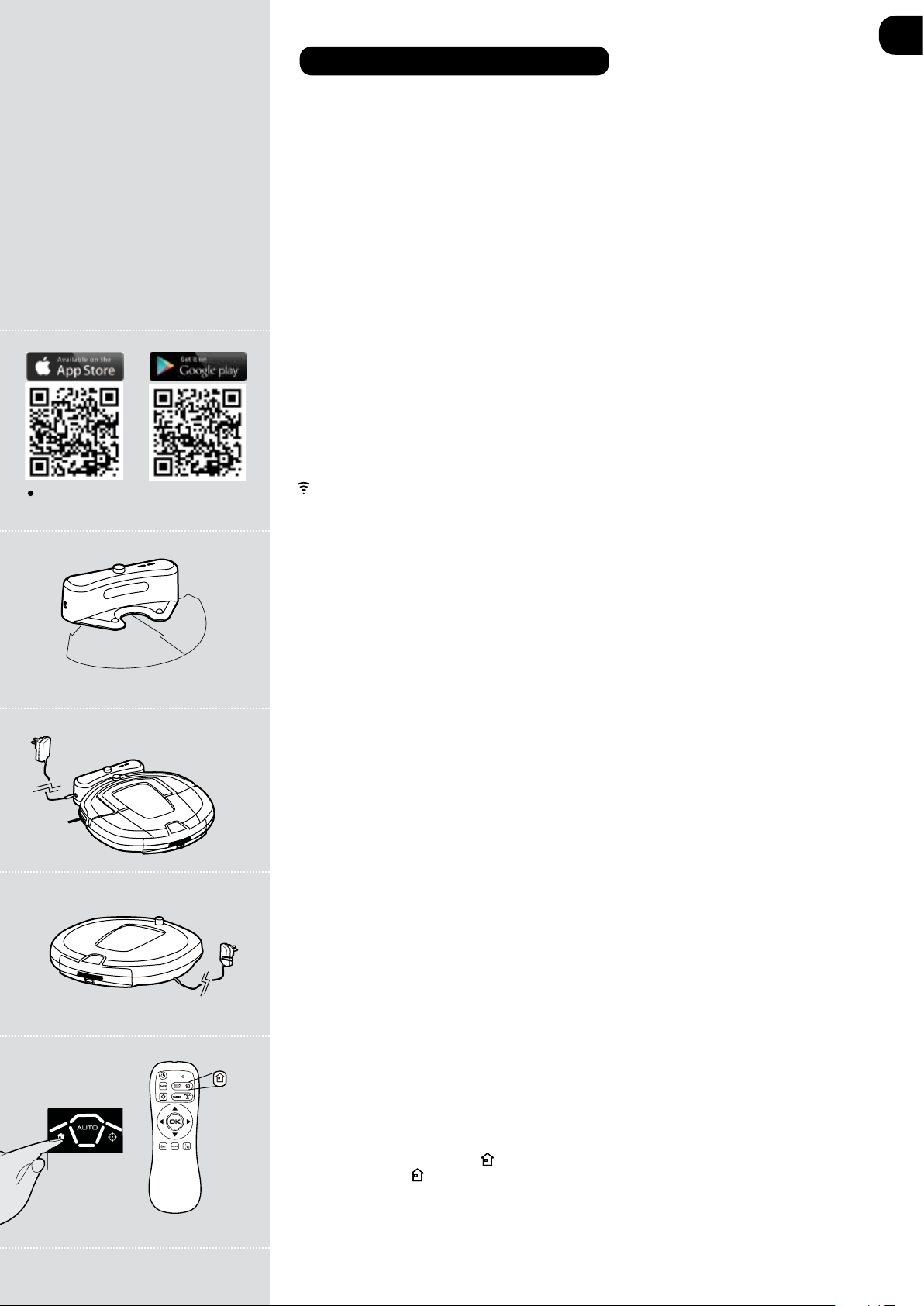 Available on the
App Store

Get it on
Google play

AUTO

OK