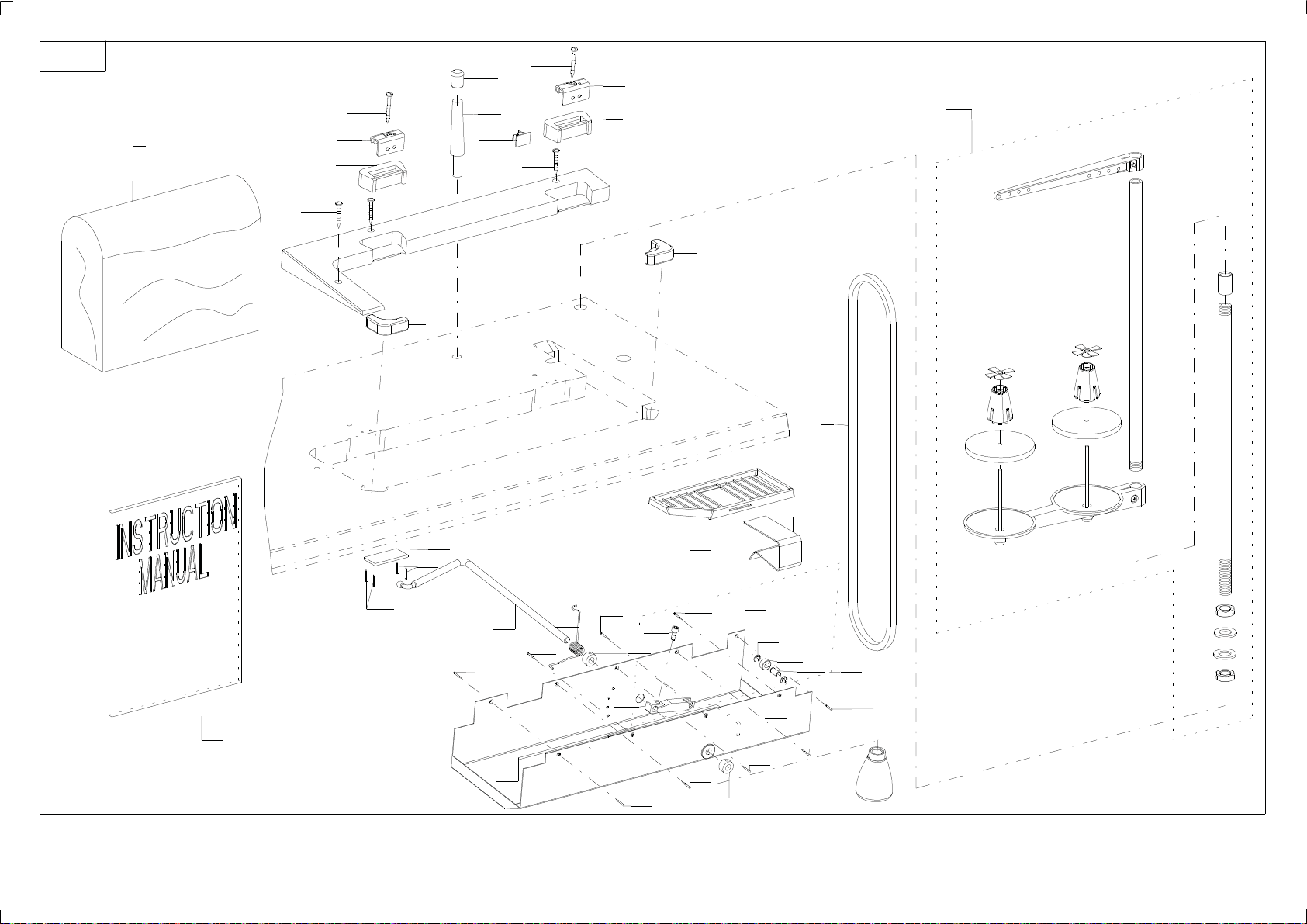 INSTRUCTION
MANUAL