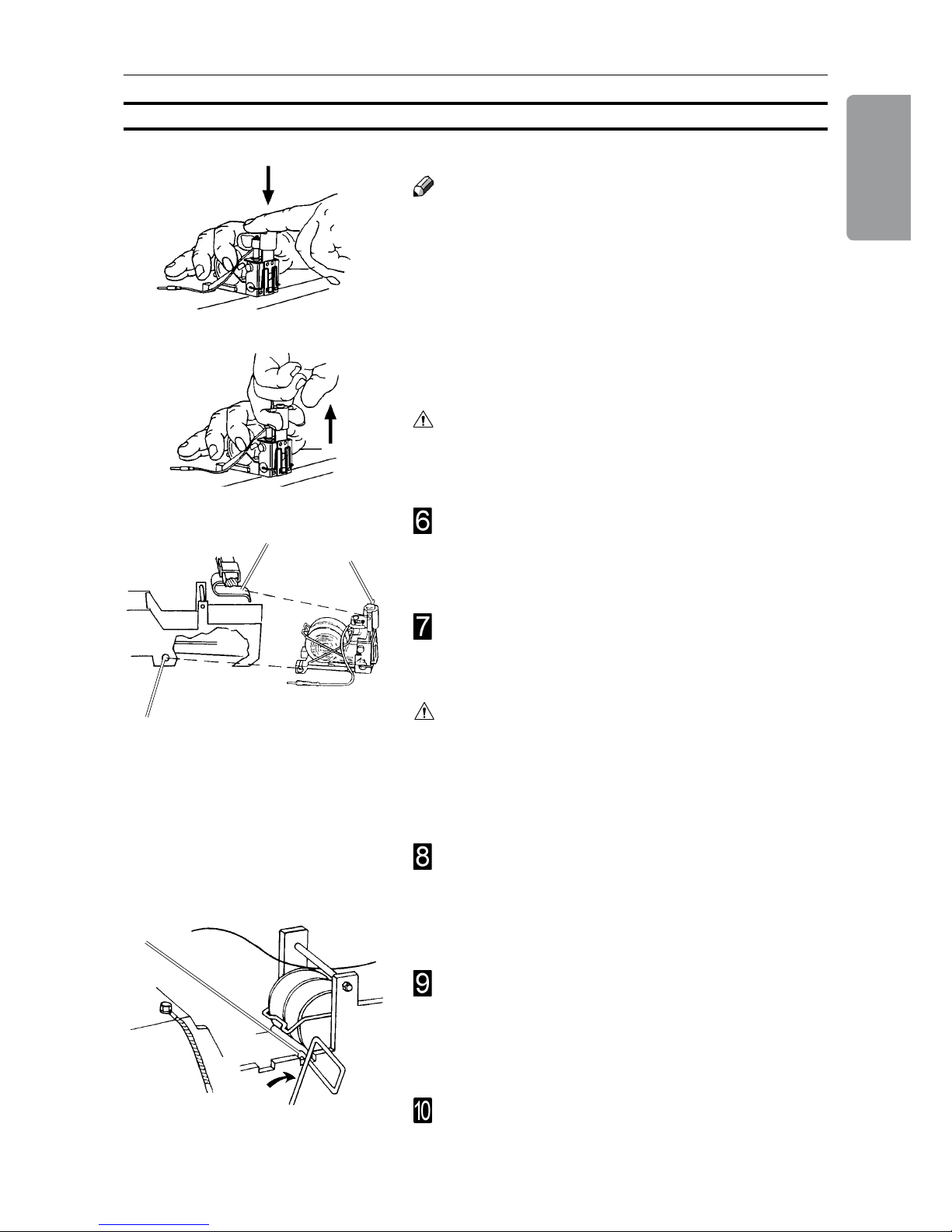 6

7

8

9

10