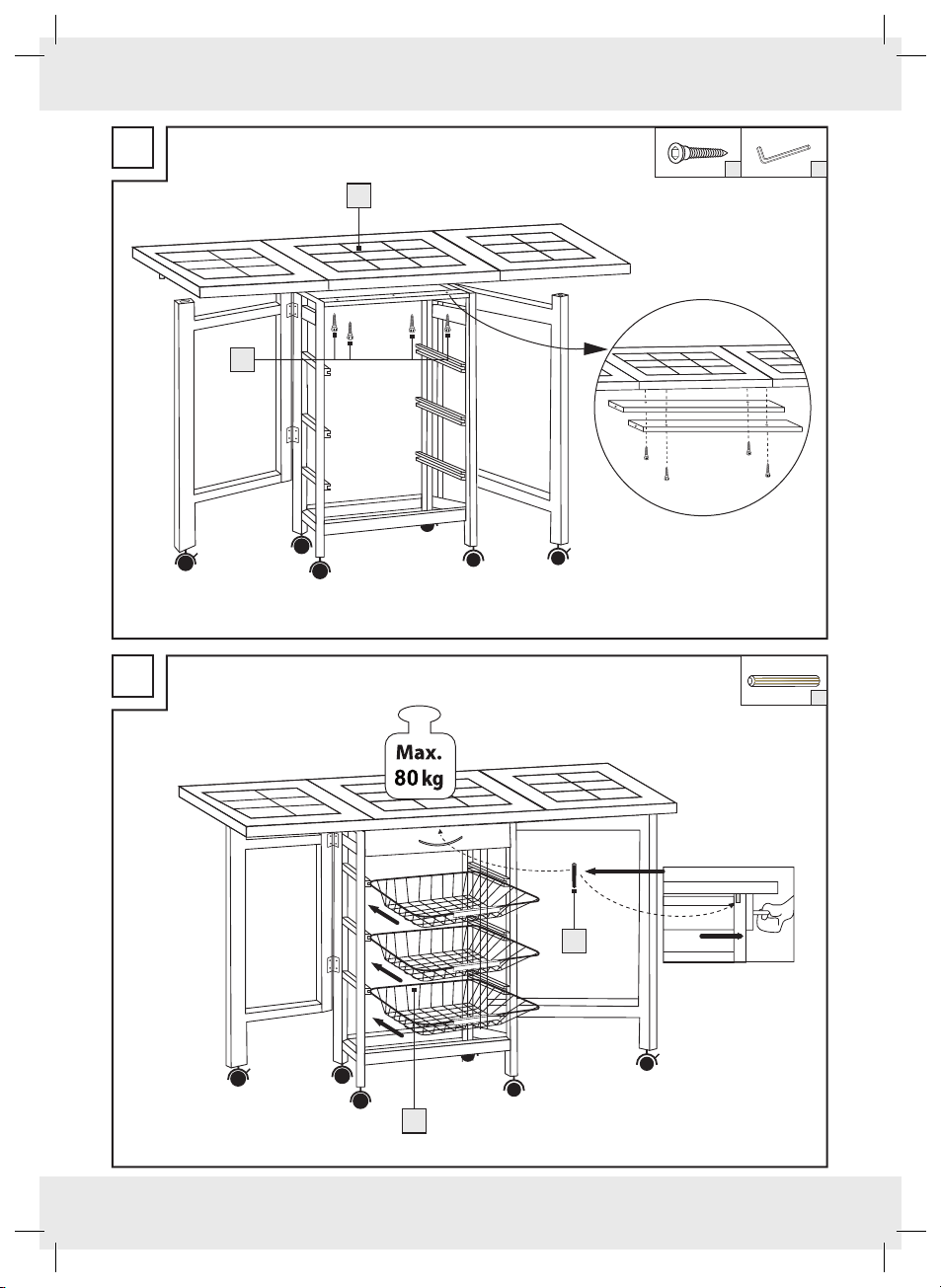 Max.
80 kg