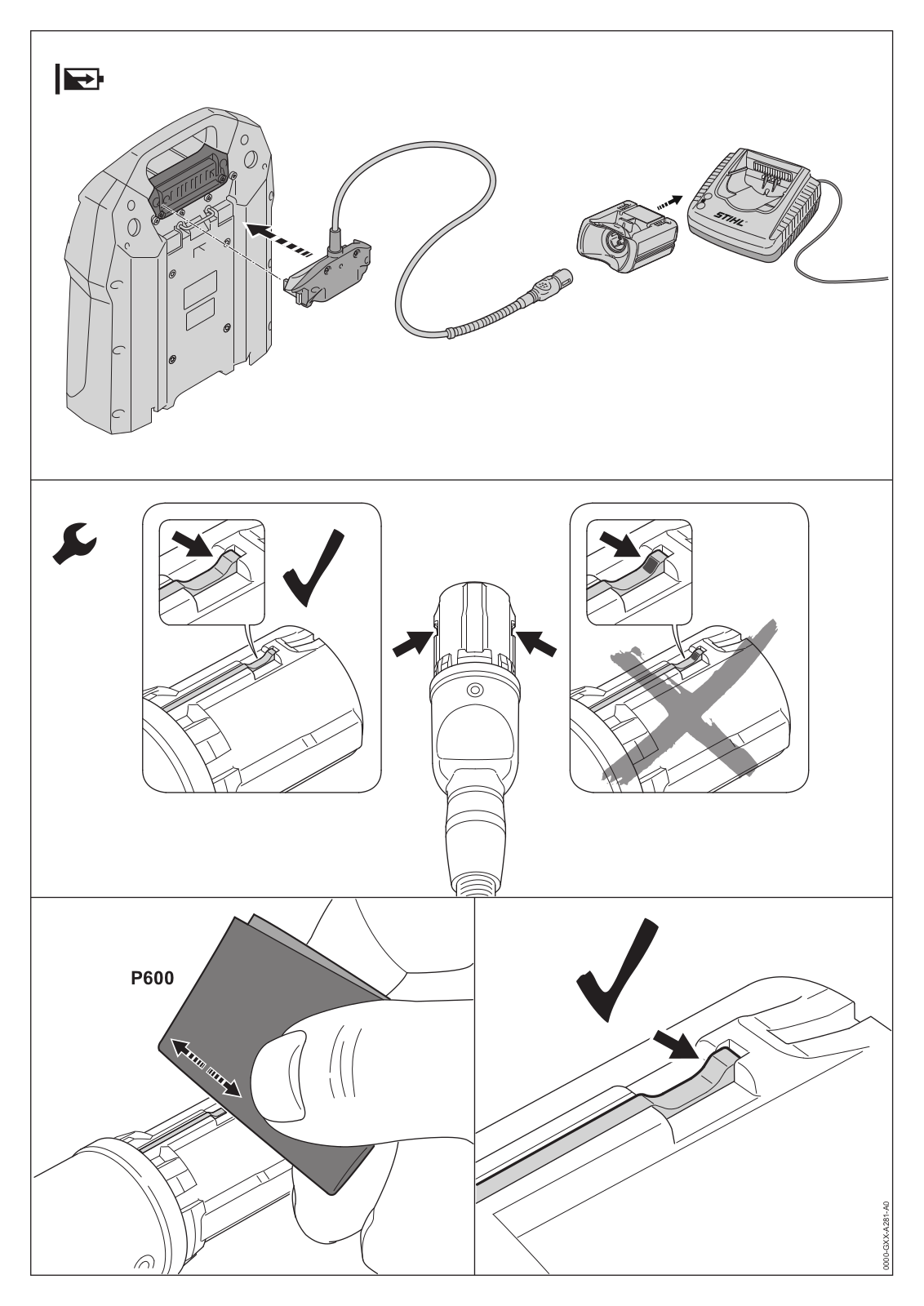 STIHL

P600

0000-GXX-A281-A0