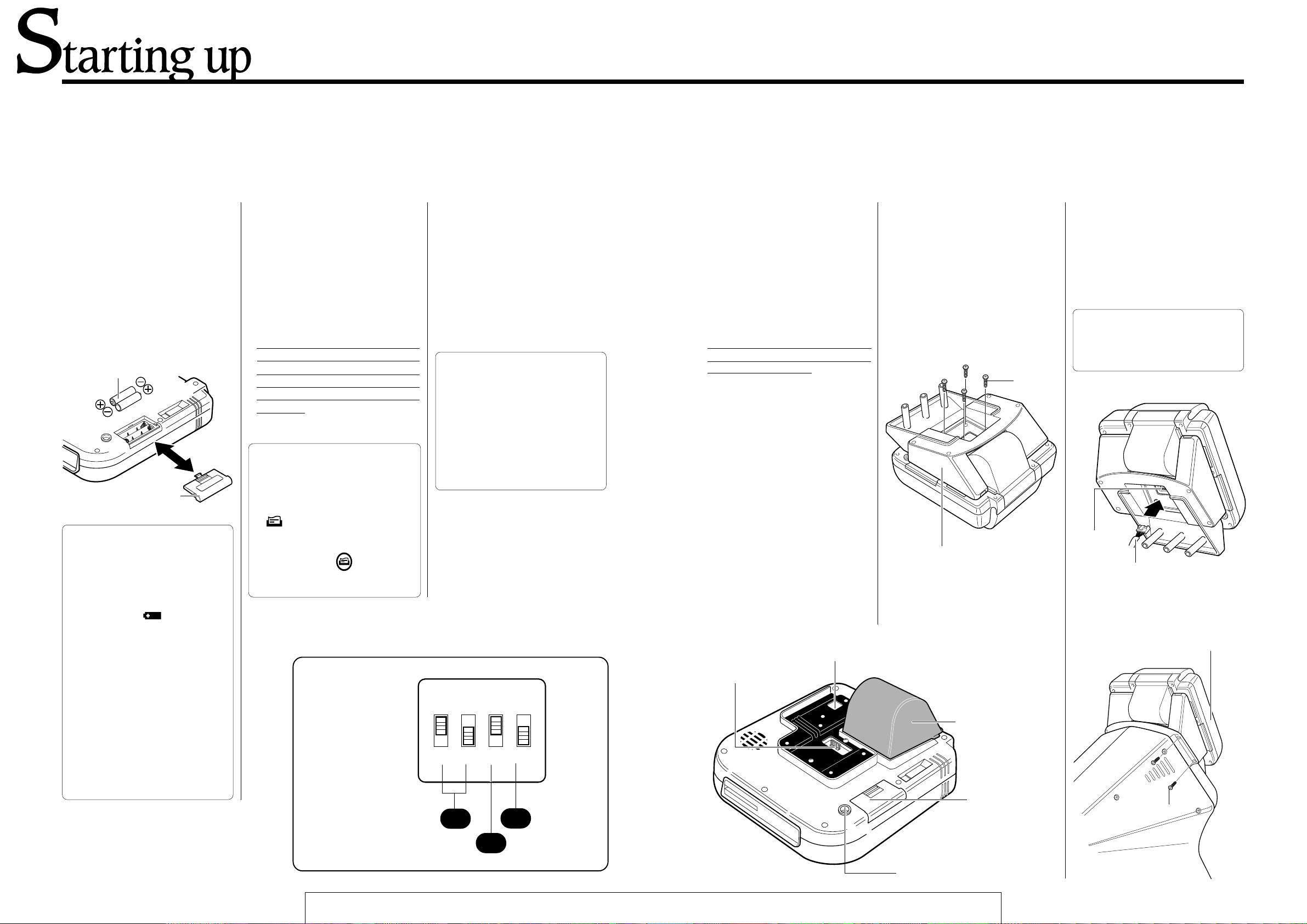 Starting up