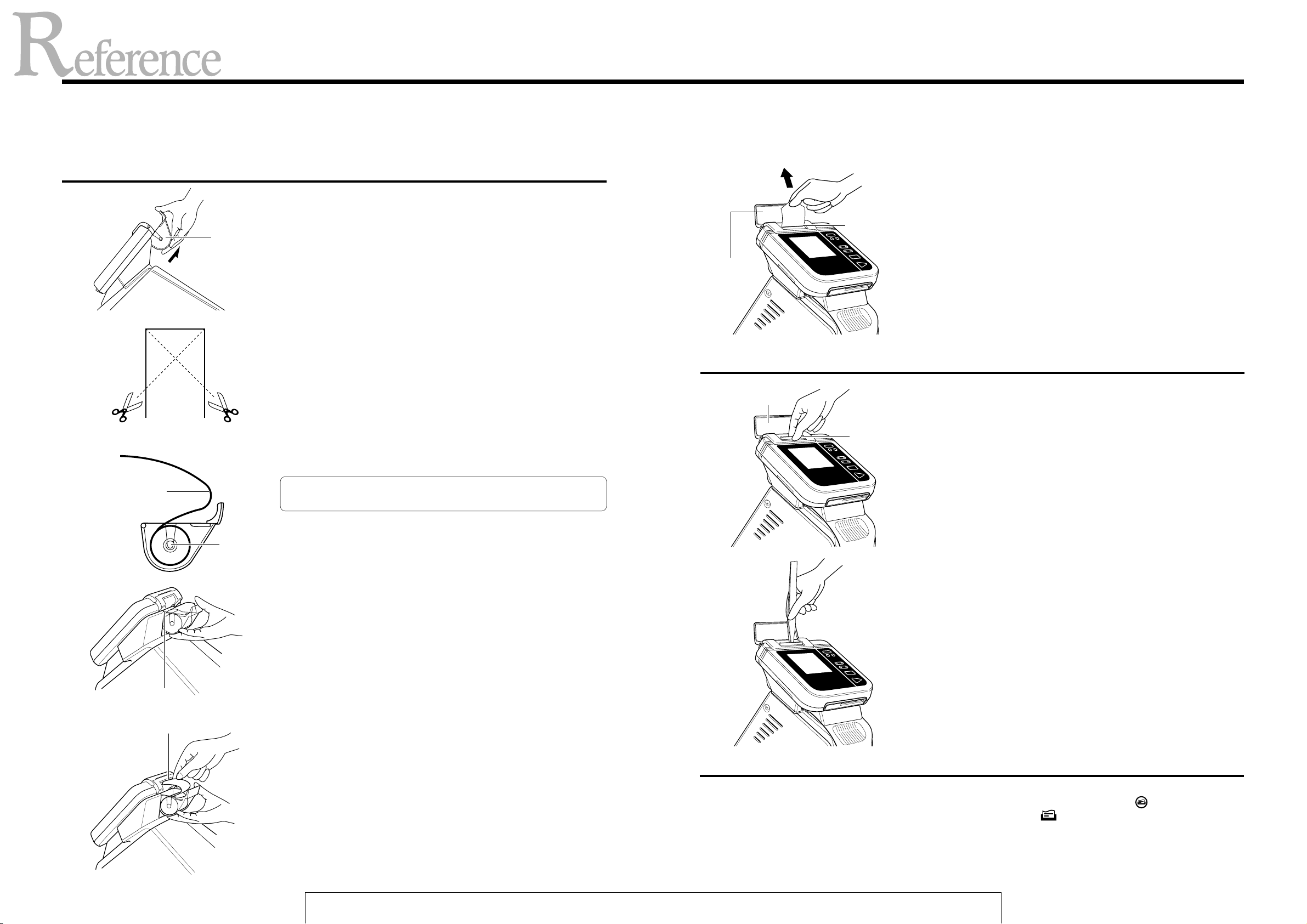 Reference