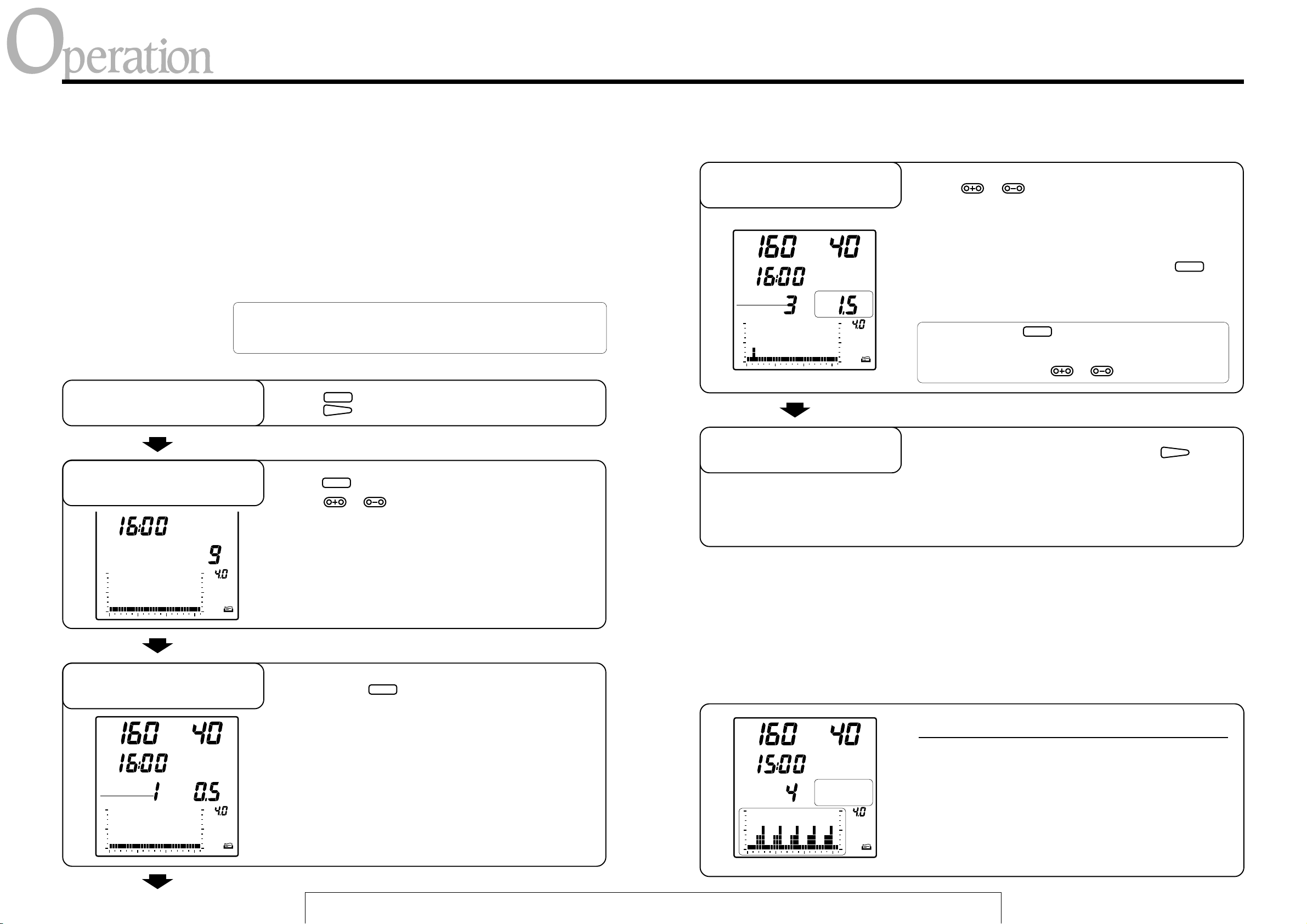 Operation

16:00
9
4.0

160 40
16:00
1 0.5
4.0

160 40
16:00
3 1.5
4.0

160 40
15:00
4
4.0