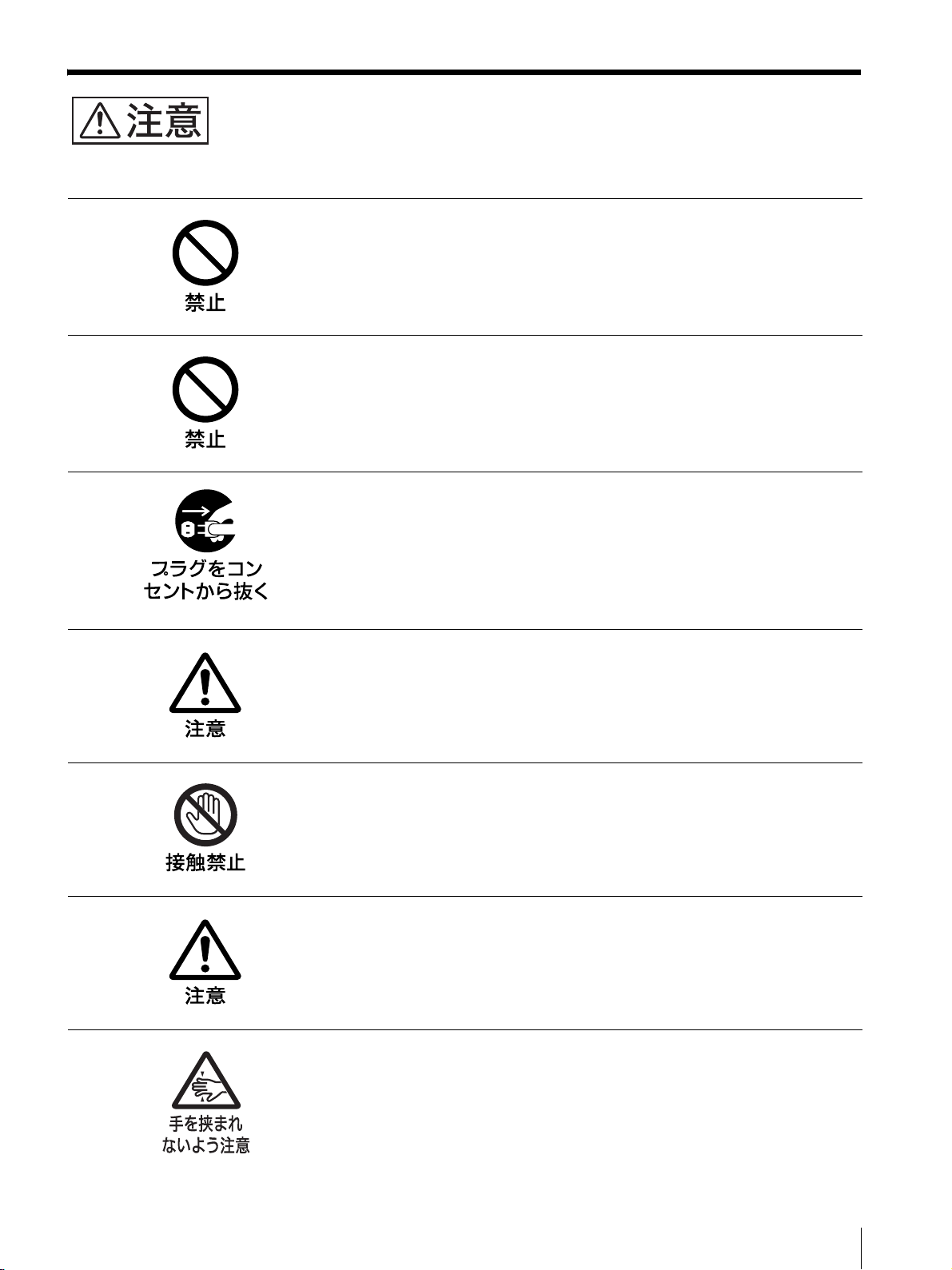 注意

禁止

禁止

プラグをコンセントから抜く

注意

接触禁止

注意

手を挟まれないよう注意