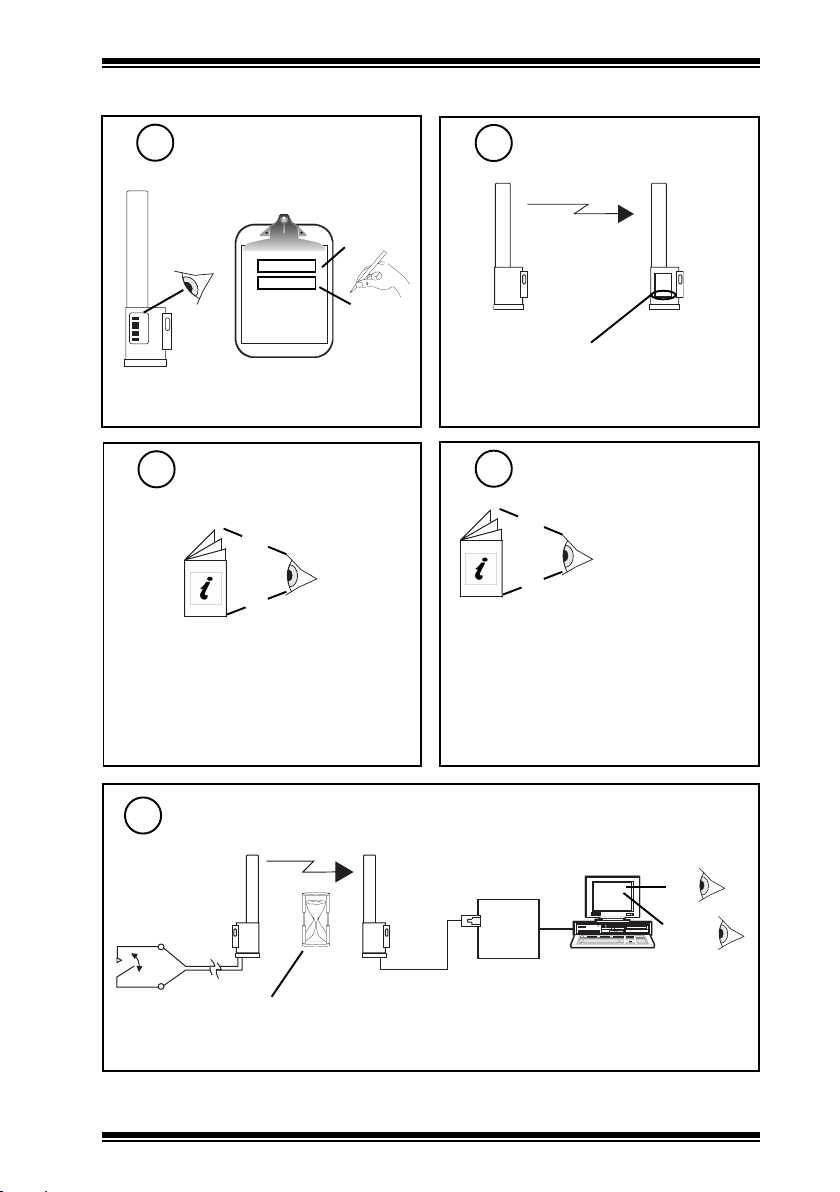 i

i