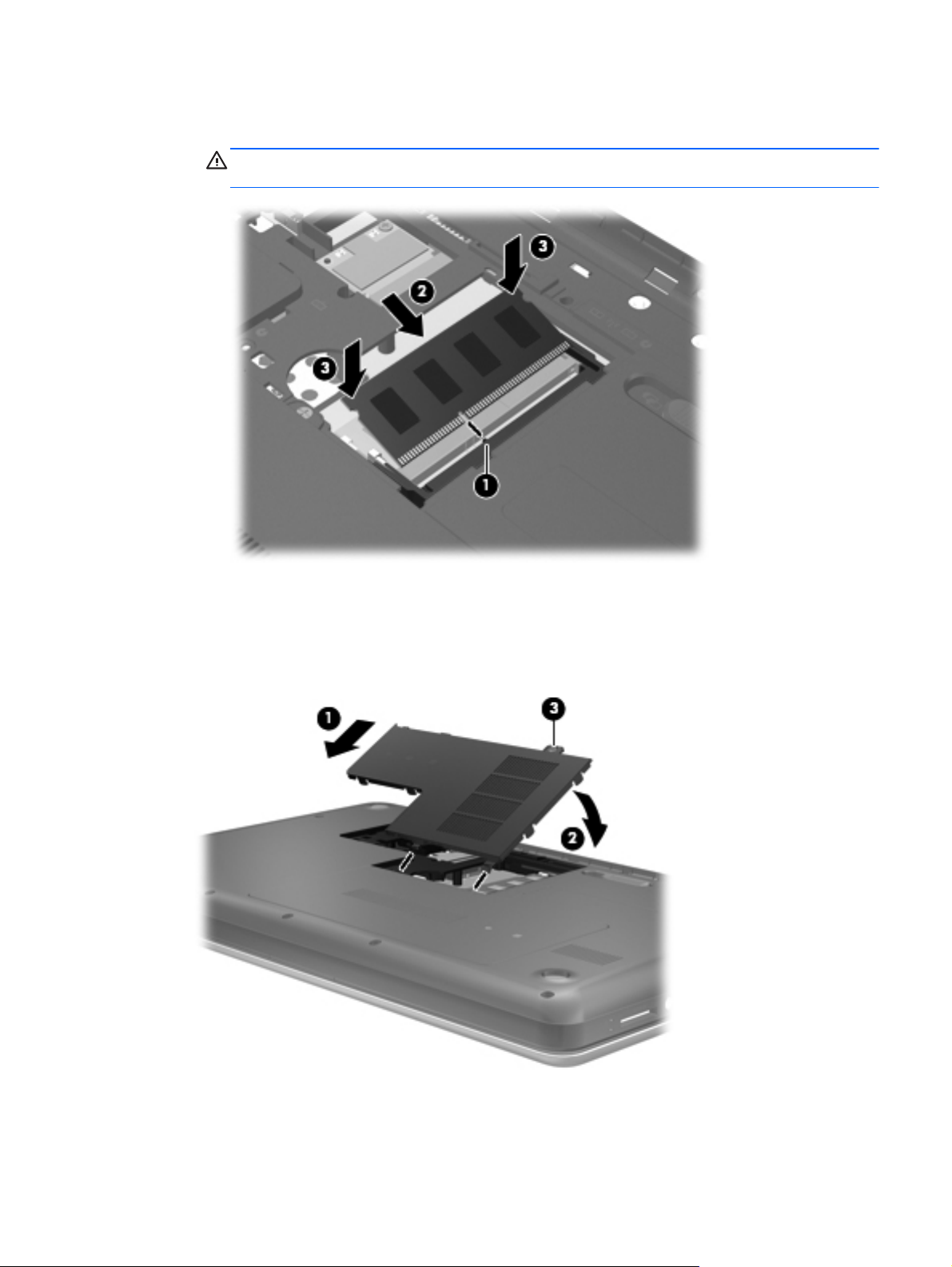 3

2

3

1

1

3

2