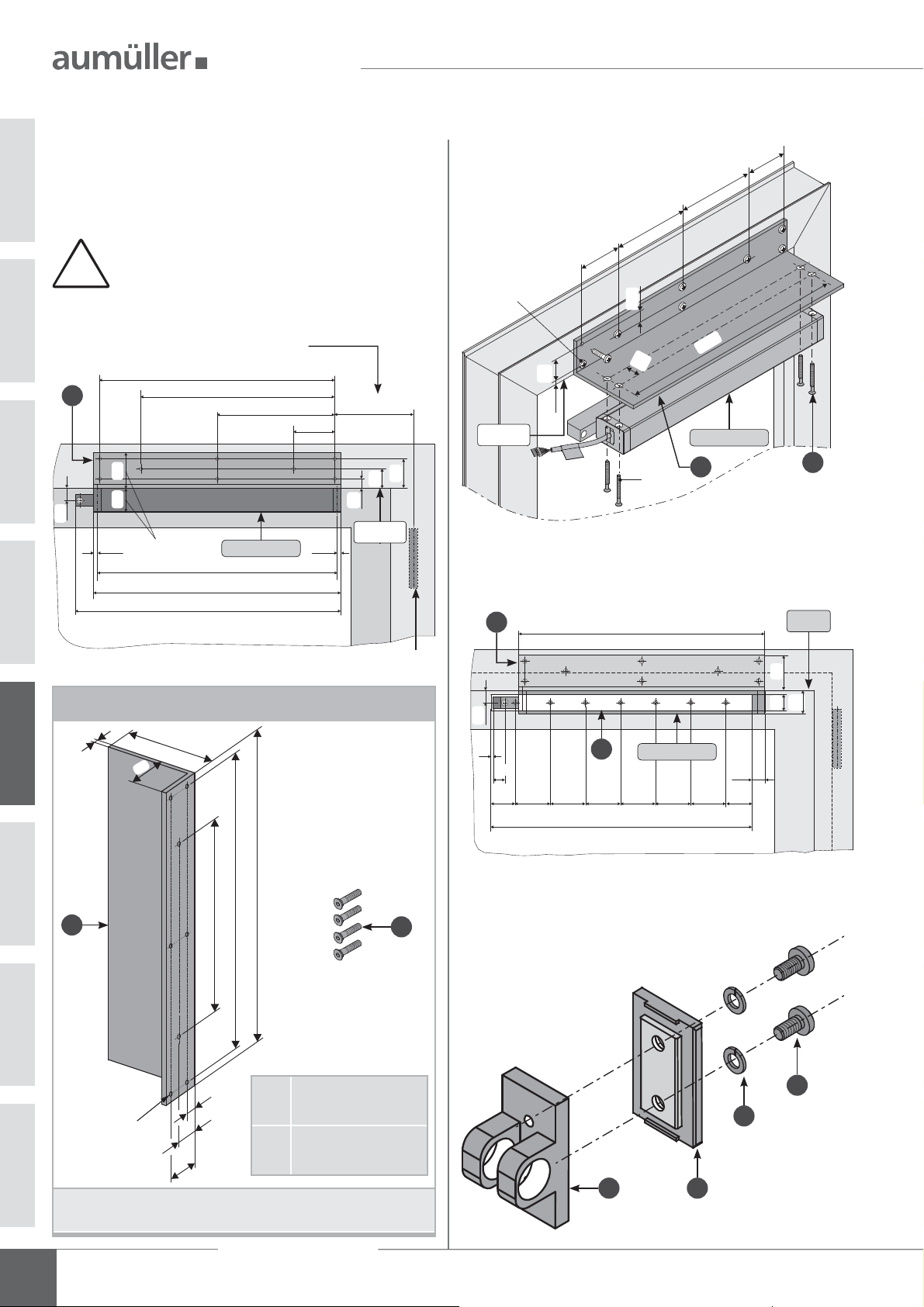 aumüller